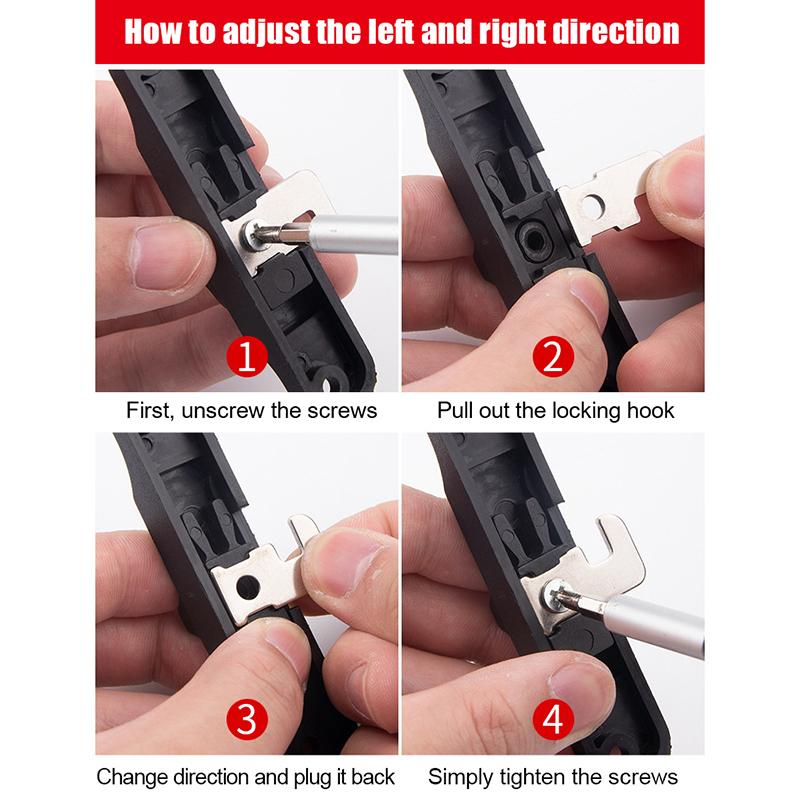 How to adjust the left and right direction

1
First, unscrew the screws

2
Pull out the locking hook

3
Change direction and plug it back

4
Simply tighten the screws