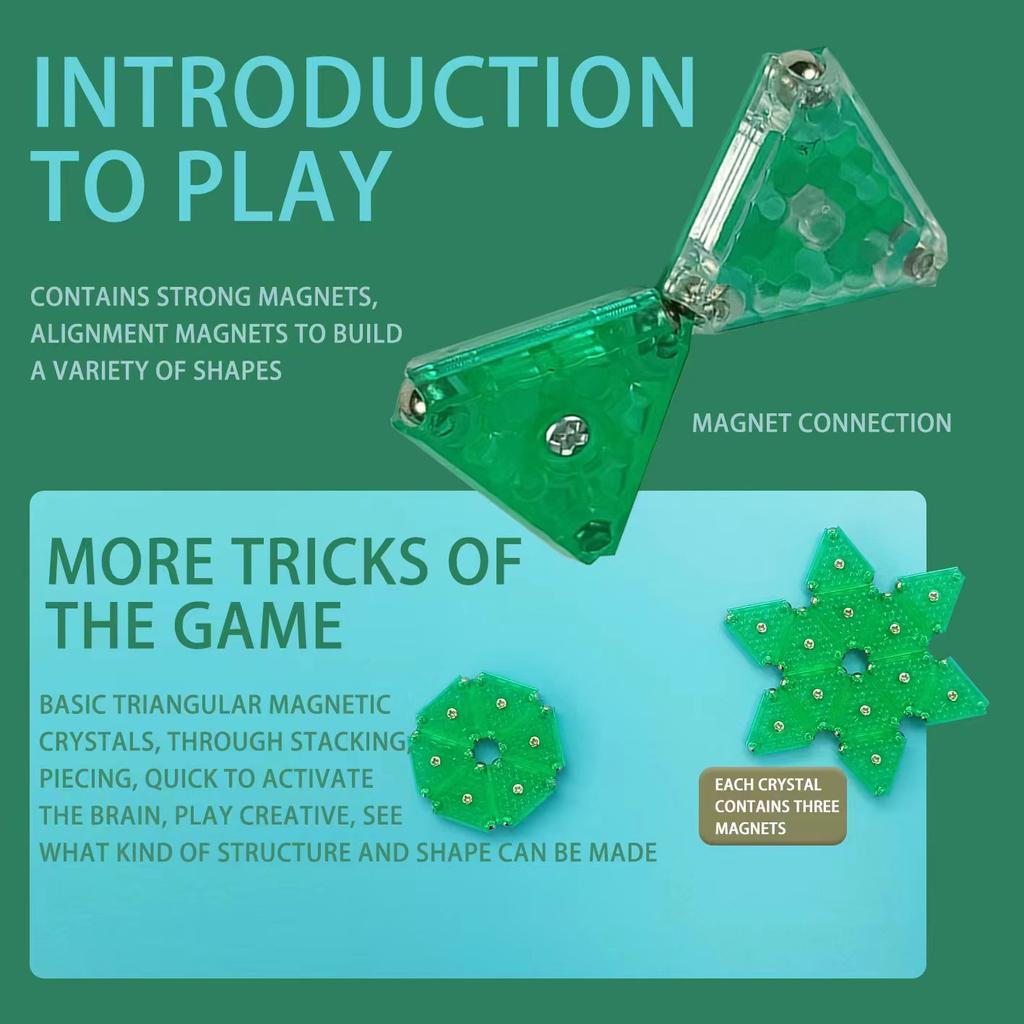 INTRODUCTION TO PLAY

CONTAINS STRONG MAGNETS, ALIGNMENT MAGNETS TO BUILD A VARIETY OF SHAPES

MAGNET CONNECTION

MORE TRICKS OF THE GAME

BASIC TRIANGULAR MAGNETIC CRYSTALS, THROUGH STACKING, PIECING, QUICK TO ACTIVATE THE BRAIN, PLAY CREATIVE, SEE WHAT KIND OF STRUCTURE AND SHAPE CAN BE MADE

EACH CRYSTAL CONTAINS THREE MAGNETS