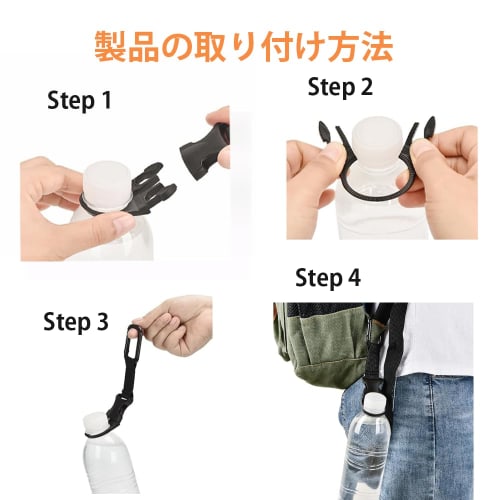 製品の取り付け方法

Step 1

Step 2

Step 3

Step 4