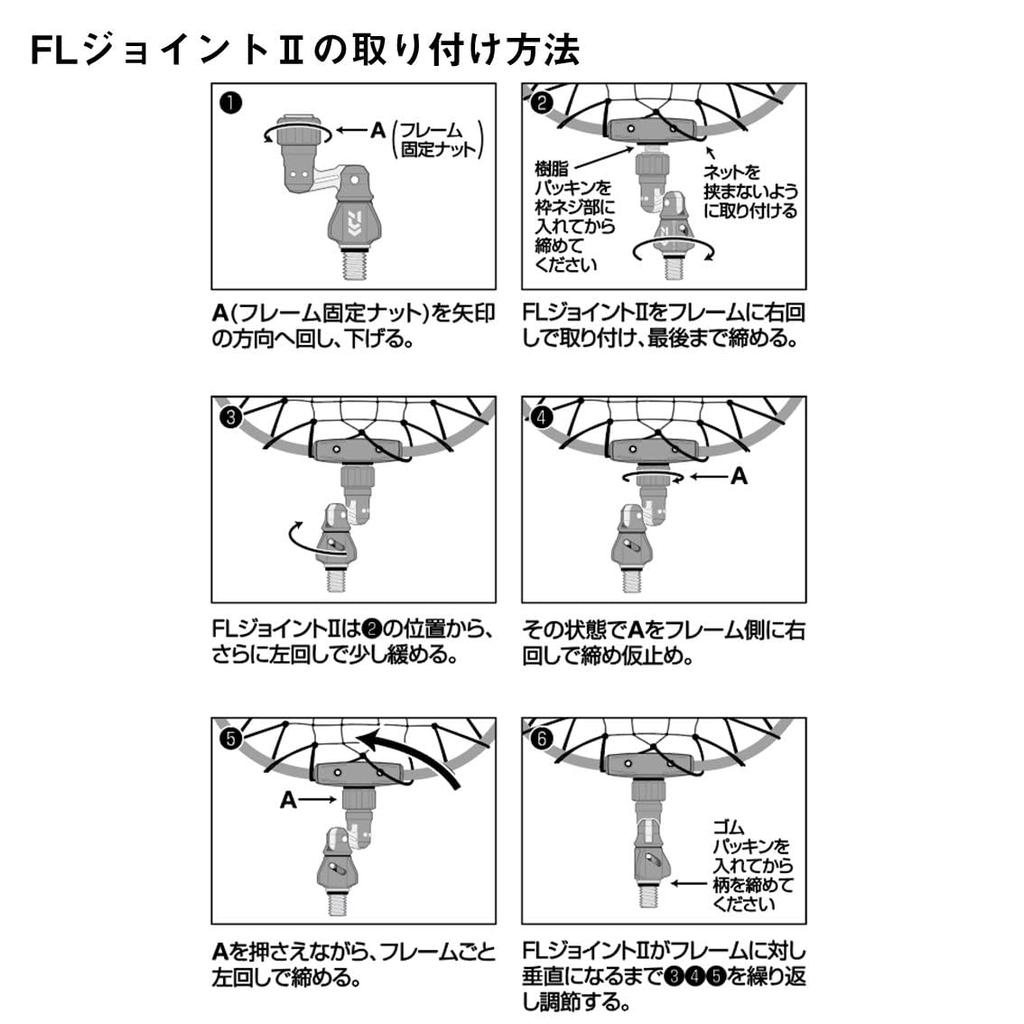 FLジョイントⅡの取り付け方法

❶

A (フレーム固定ナット)

A(フレーム固定ナット)を矢印の方向へ回し、下げる。

❷

樹脂パッキンを枠ネジ部に入れてから締めてください

ネットを挟まないように取り付ける

FLジョイントⅡをフレームに右回しで取り付け、最後まで締める。

❸

FLジョイントⅡは❷の位置から、さらに左回しで少し緩める。

❹

A

その状態でAをフレーム側に右回しで締め仮止め。

❺

A

Aを押さえながら、フレームごと左回しで締める。

❻

ゴムパッキンを入れてから柄を締めてください

FLジョイントⅡがフレームに対し垂直になるまで❸❹❺を繰り返し調節する。