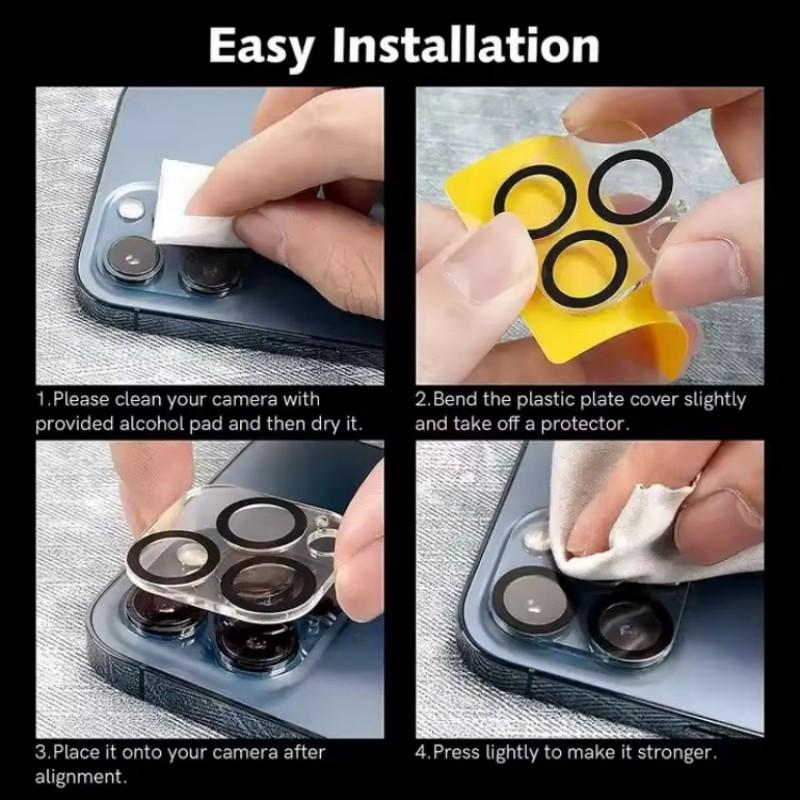 Easy Installation

1.Please clean your camera with provided alcohol pad and then dry it.

2.Bend the plastic plate cover slightly and take off a protector.

3.Place it onto your camera after alignment.

4.Press lightly to make it stronger.