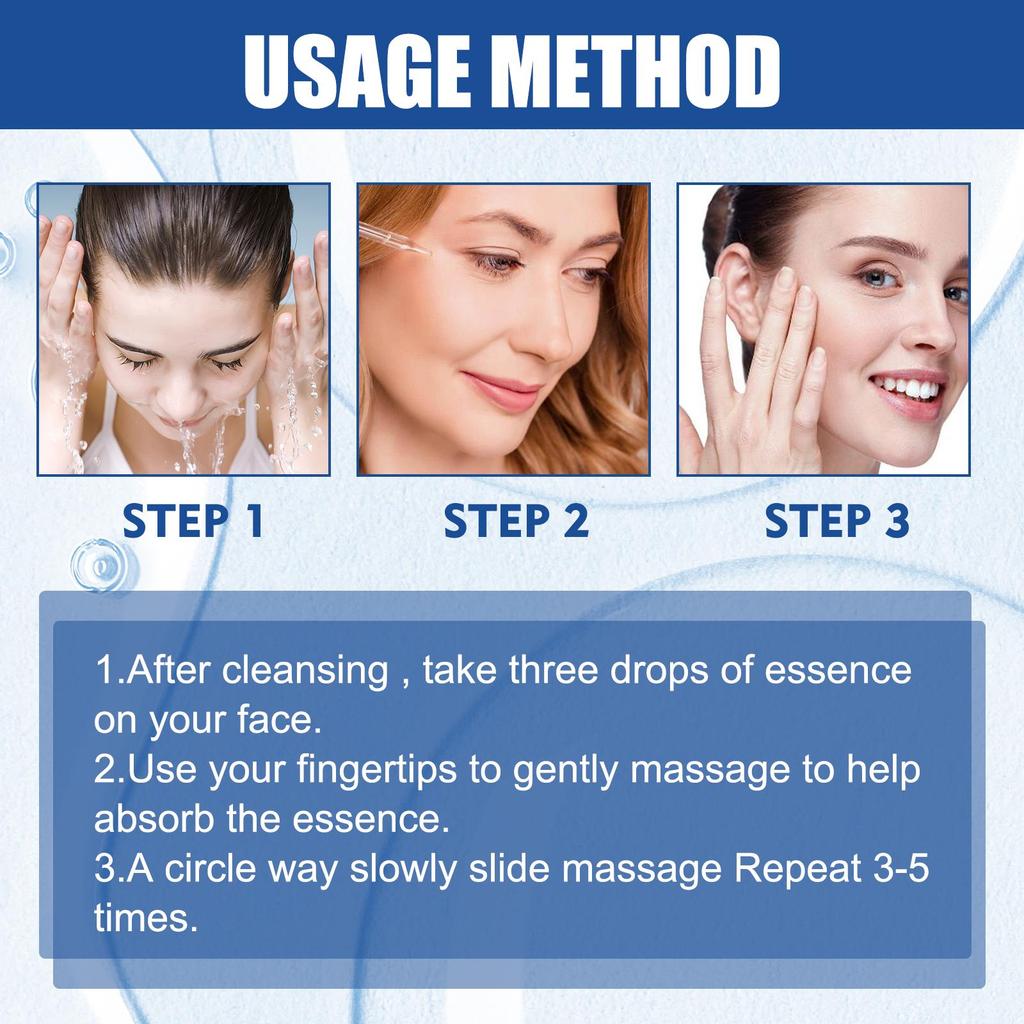 USAGE METHOD

STEP 1

STEP 2

STEP 3

1.After cleansing , take three drops of essence on your face.
2.Use your fingertips to gently massage to help absorb the essence.
3.A circle way slowly slide massage Repeat 3-5 times.