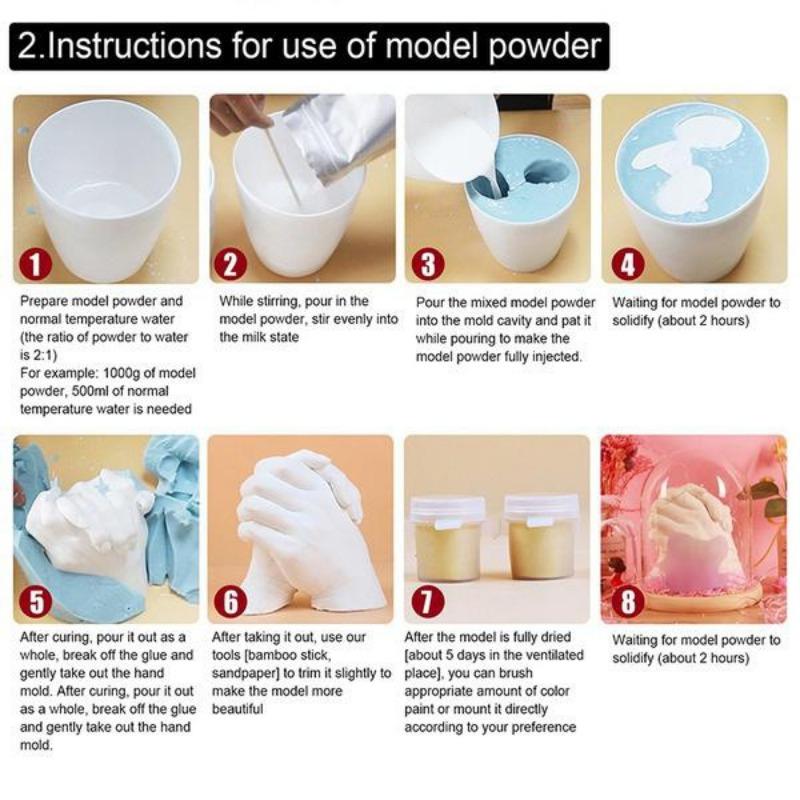 2.Instructions for use of model powder

1

Prepare model powder and normal temperature water (the ratio of powder to water is 2:1)
For example: 1000g of model powder, 500ml of normal temperature water is needed

2

While stirring, pour in the model powder, stir evenly into the milk state

3

Pour the mixed model powder into the mold cavity and pat it while pouring to make the model powder fully injected.

4

Waiting for model powder to solidify (about 2 hours)

5

After curing, pour it out as a whole, break off the glue and gently take out the hand mold. After curing, pour it out as a whole, break off the glue and gently take out the hand mold.

6

After taking it out, use our tools [bamboo stick, sandpaper] to trim it slightly to make the model more beautiful

7

After the model is fully dried [about 5 days in the ventilated place], you can brush appropriate amount of color paint or mount it directly according to your preference

8

Waiting for model powder to solidify (about 2 hours)