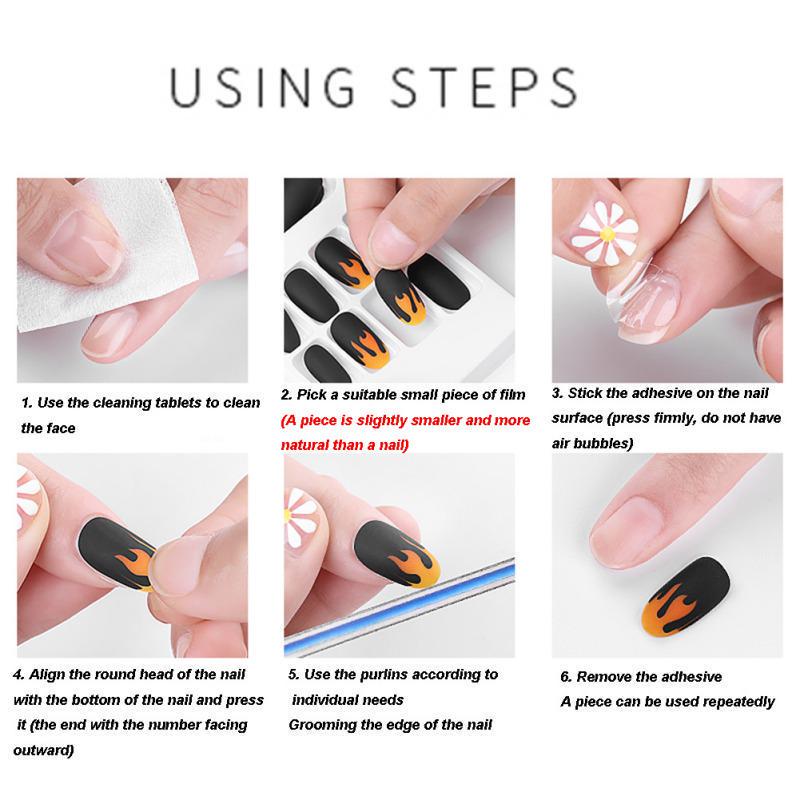 USING STEPS

1. Use the cleaning tablets to clean the face

2. Pick a suitable small piece of film
(A piece is slightly smaller and more natural than a nail)

3. Stick the adhesive on the nail surface (press firmly, do not have air bubbles)

4. Align the round head of the nail with the bottom of the nail and press it (the end with the number facing outward)

5. Use the purlins according to individual needs
Grooming the edge of the nail

6. Remove the adhesive
A piece can be used repeatedly