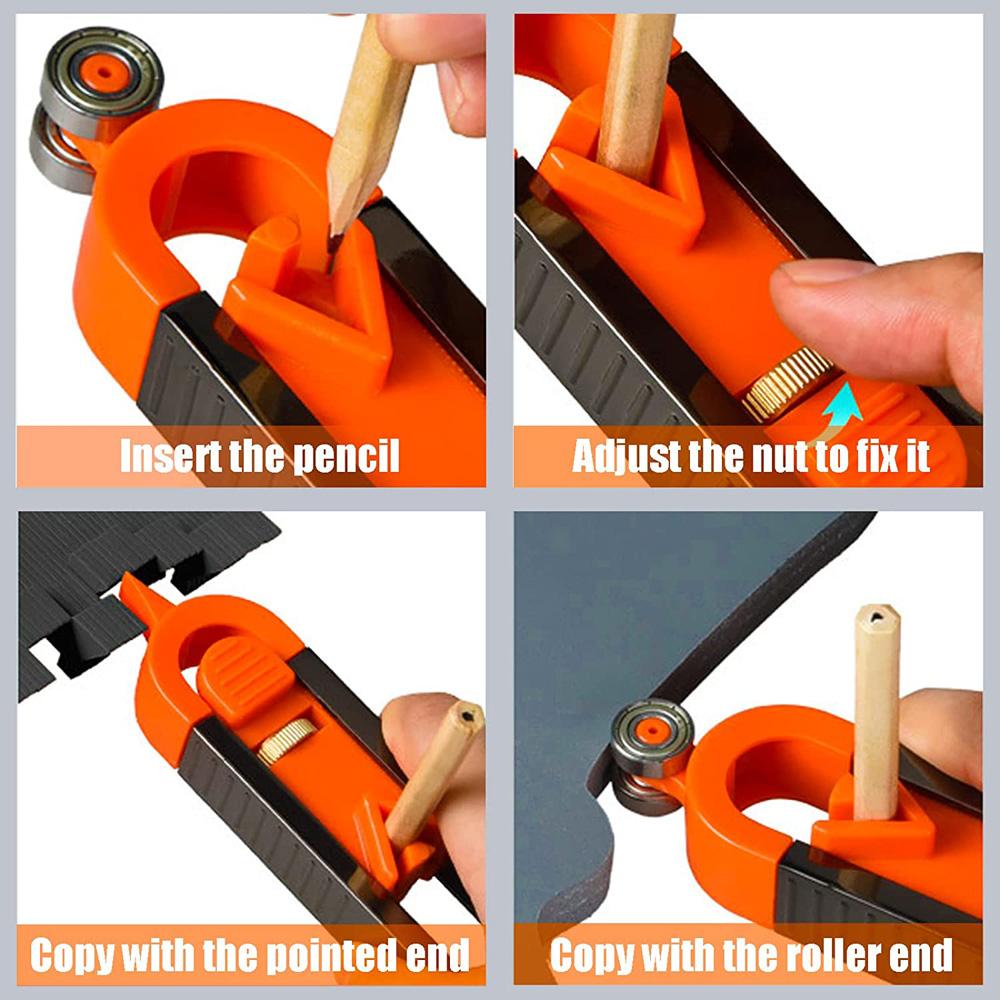 Insert the pencil

Adjust the nut to fix it

Copy with the pointed end

Copy with the roller end