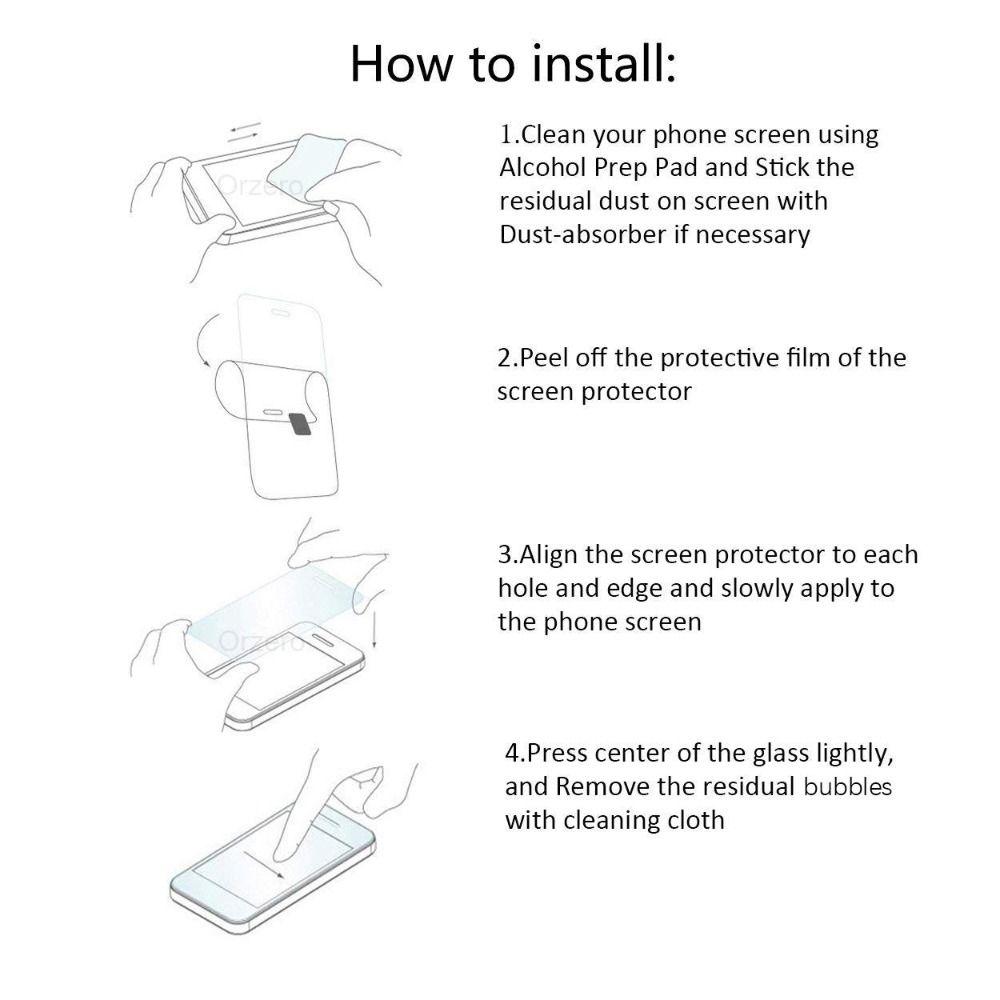 How to install:

Orzero

1.Clean your phone screen using Alcohol Prep Pad and Stick the residual dust on screen with Dust-absorber if necessary

2.Peel off the protective film of the screen protector

Orzero

3.Align the screen protector to each hole and edge and slowly apply to the phone screen

4.Press center of the glass lightly, and Remove the residual bubbles with cleaning cloth