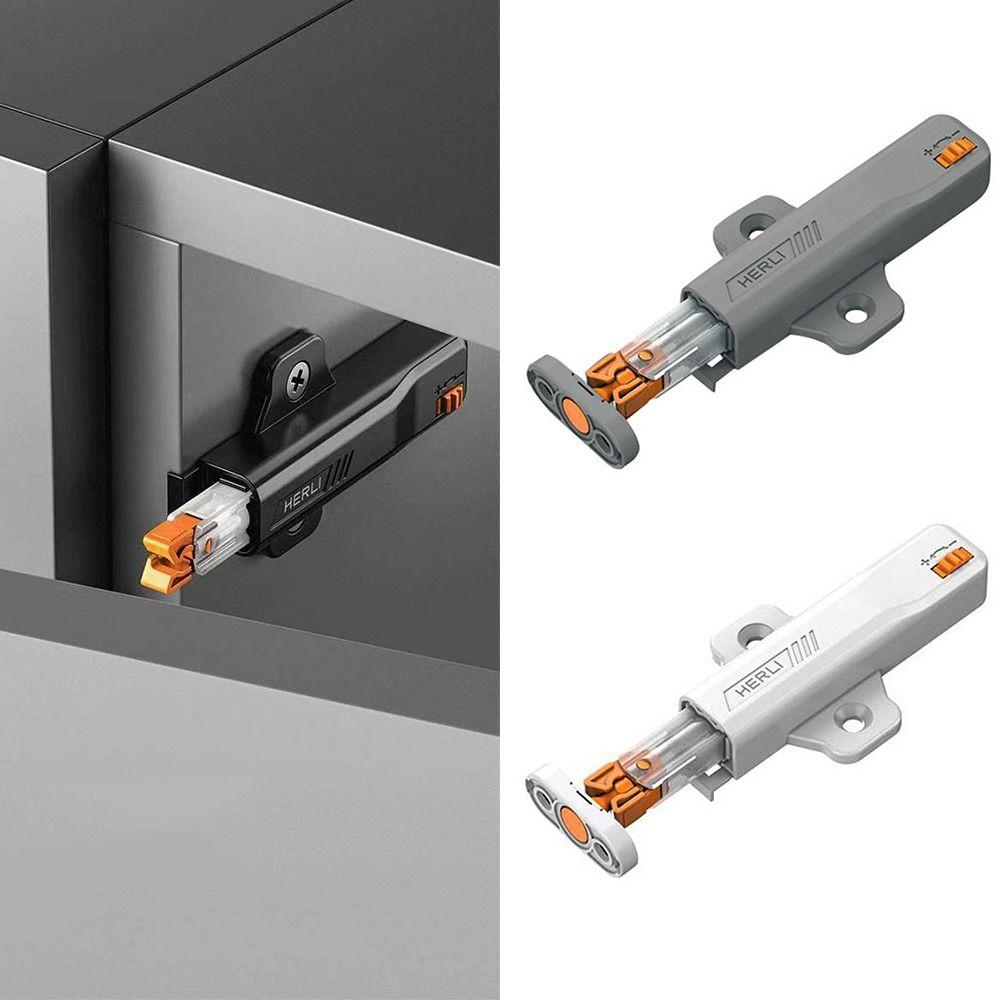 HERLI

HERLI

HERLI