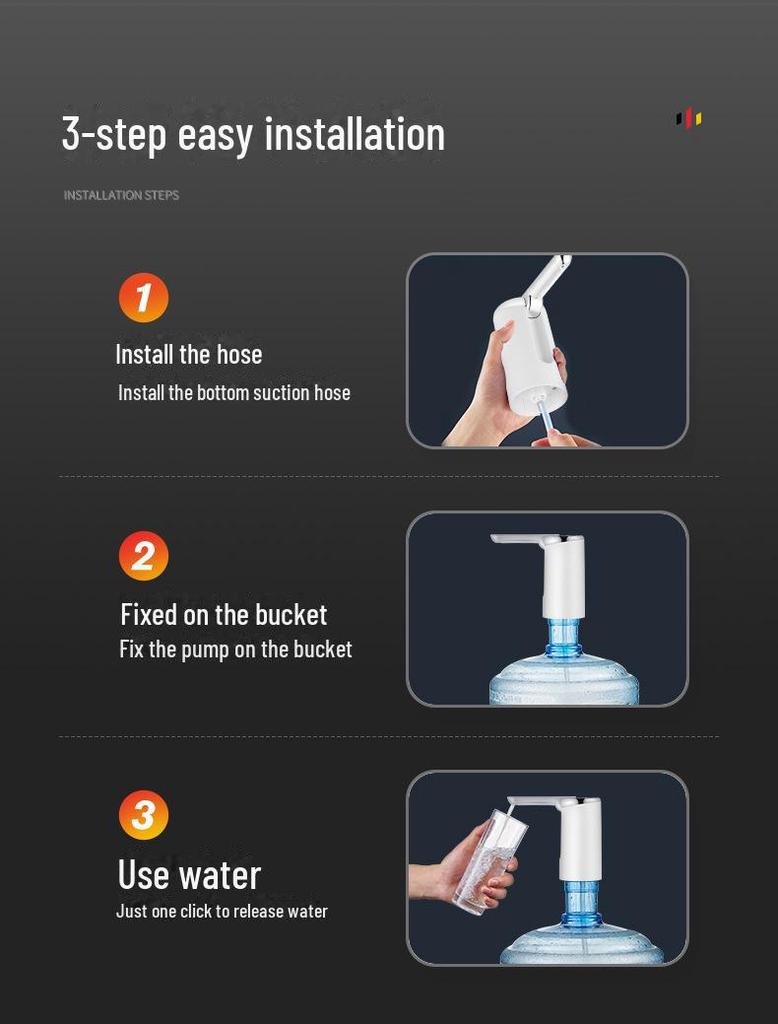 3-step easy installation

INSTALLATION STEPS

1

Install the hose

Install the bottom suction hose

2

Fixed on the bucket

Fix the pump on the bucket

3

Use water

Just one click to release water