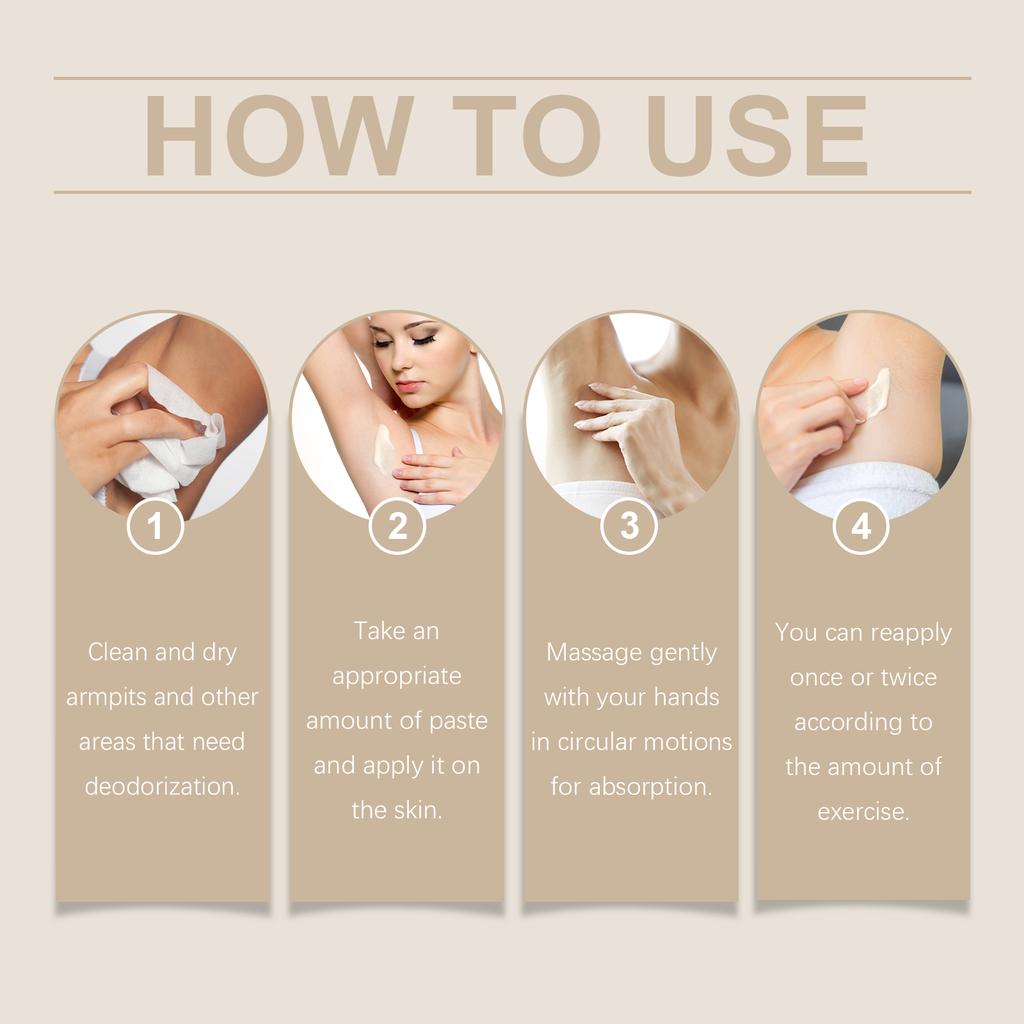 HOW TO USE

1

Clean and dry armpits and other areas that need deodorization.

2

Take an appropriate amount of paste and apply it on the skin.

3

Massage gently with your hands in circular motions for absorption.

4

You can reapply once or twice according to the amount of exercise.