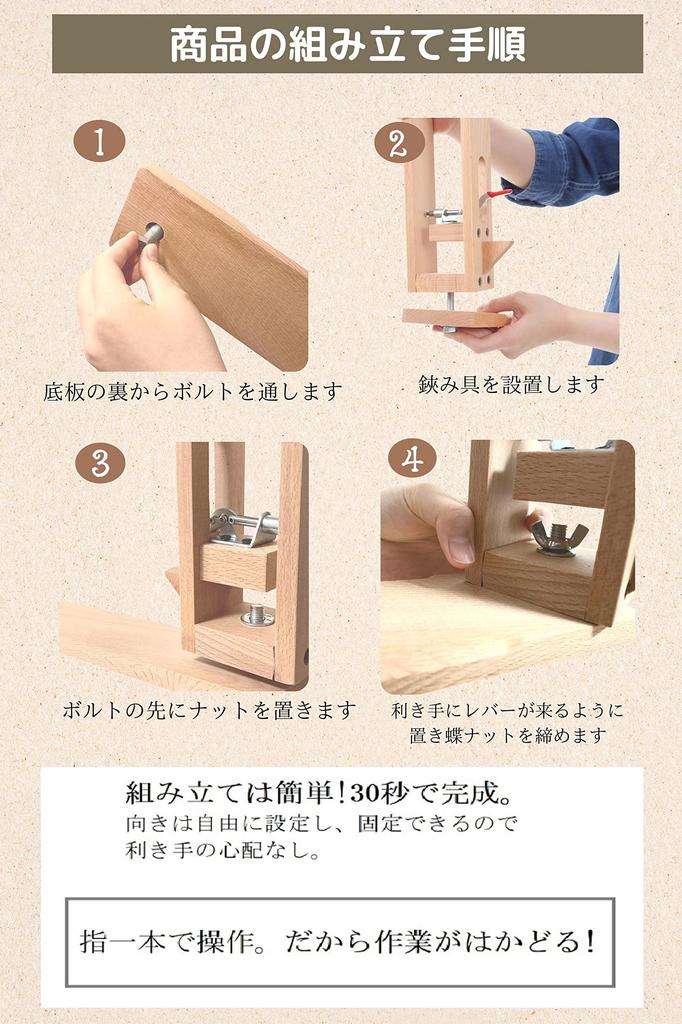 商品の組み立て手順

1
底板の裏からボルトを通します

2
鋏み具を設置します

3
ボルトの先にナットを置きます

4
利き手にレバーが来るように置き蝶ナットを締めます

組み立ては簡単!30秒で完成。
向きは自由に設定し、固定できるので利き手の心配なし。

指一本で操作。だから作業がはかどる!