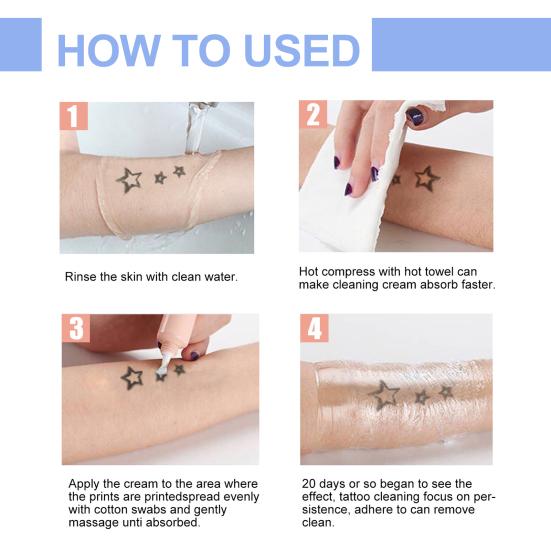 HOW TO USED

1

Rinse the skin with clean water.

2

Hot compress with hot towel can make cleaning cream absorb faster.

3

Apply the cream to the area where the prints are printedspread evenly with cotton swabs and gently massage unti absorbed.

4

20 days or so began to see the effect, tattoo cleaning focus on persistence, adhere to can remove clean.