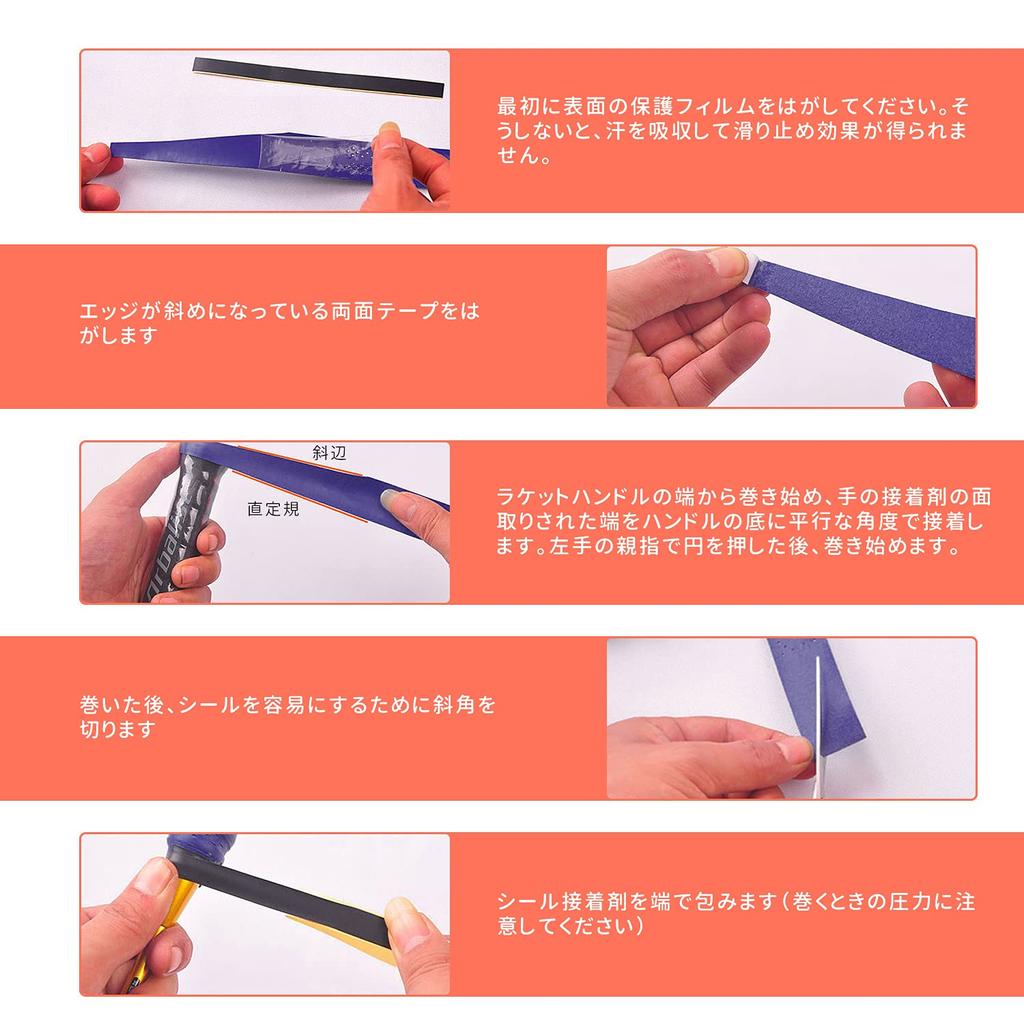 最初に表面の保護フィルムをはがしてください。そうしないと、汗を吸収して滑り止め効果が得られません。

エッジが斜めになっている両面テープをはがします

斜辺

直定規

ラケットハンドルの端から巻き始め、手の接着剤の面取りされた端をハンドルの底に平行な角度で接着します。左手の親指で円を押した後、巻き始めます。

巻いた後、シールを容易にするために斜角を切ります

シール接着剤を端で包みます（巻くときの圧力に注意してください）