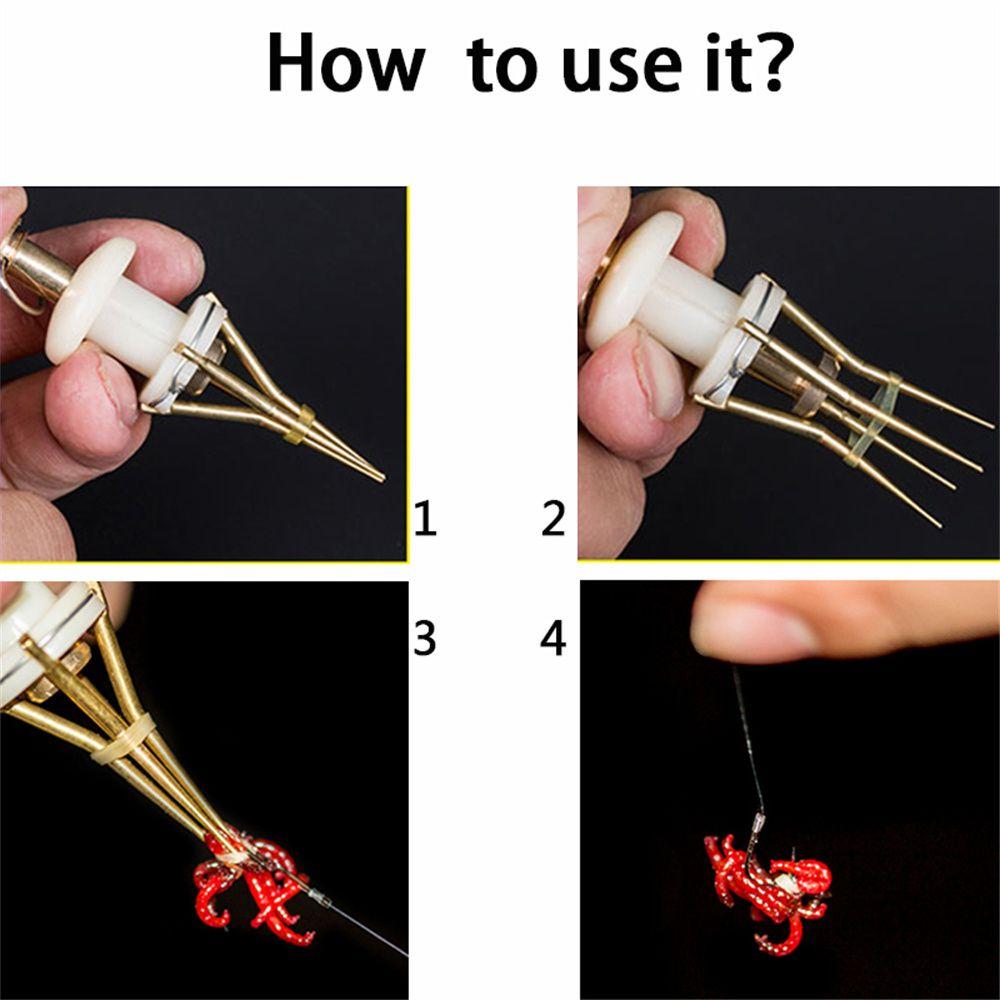 How to use it?

1

2

3

4