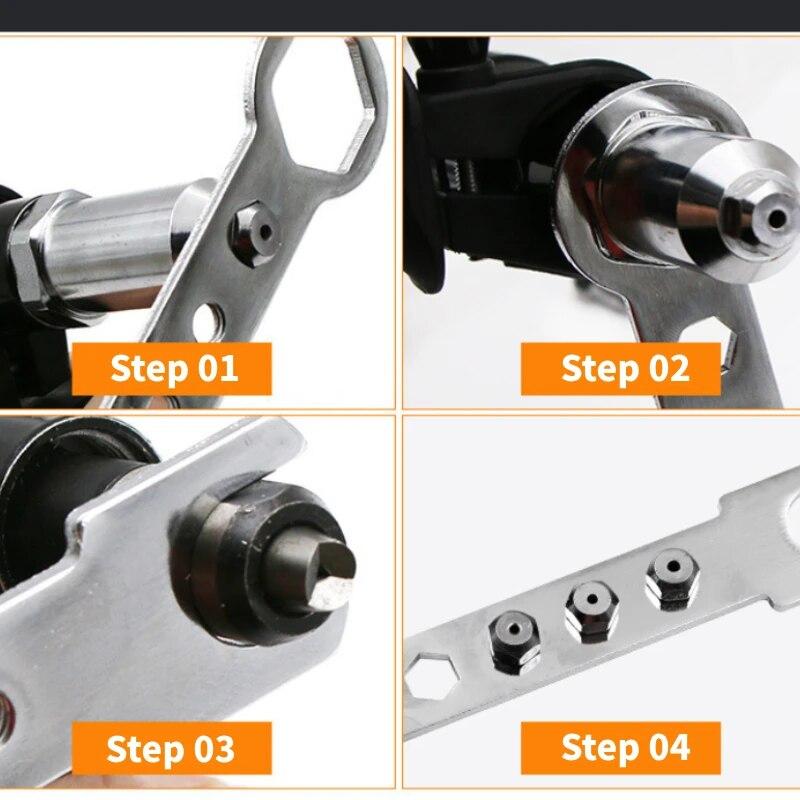 Step 01

Step 02

Step 03

Step 04