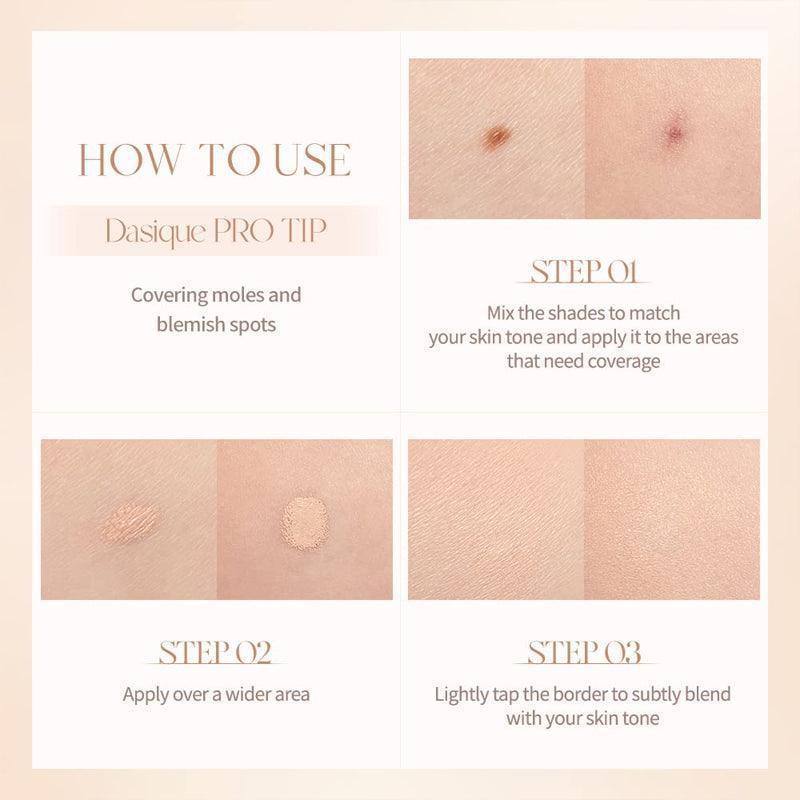 HOW TO USE

Dasique PRO TIP

Covering moles and blemish spots

STEP 01

Mix the shades to match your skin tone and apply it to the areas that need coverage

STEP 02

Apply over a wider area

STEP 03

Lightly tap the border to subtly blend with your skin tone