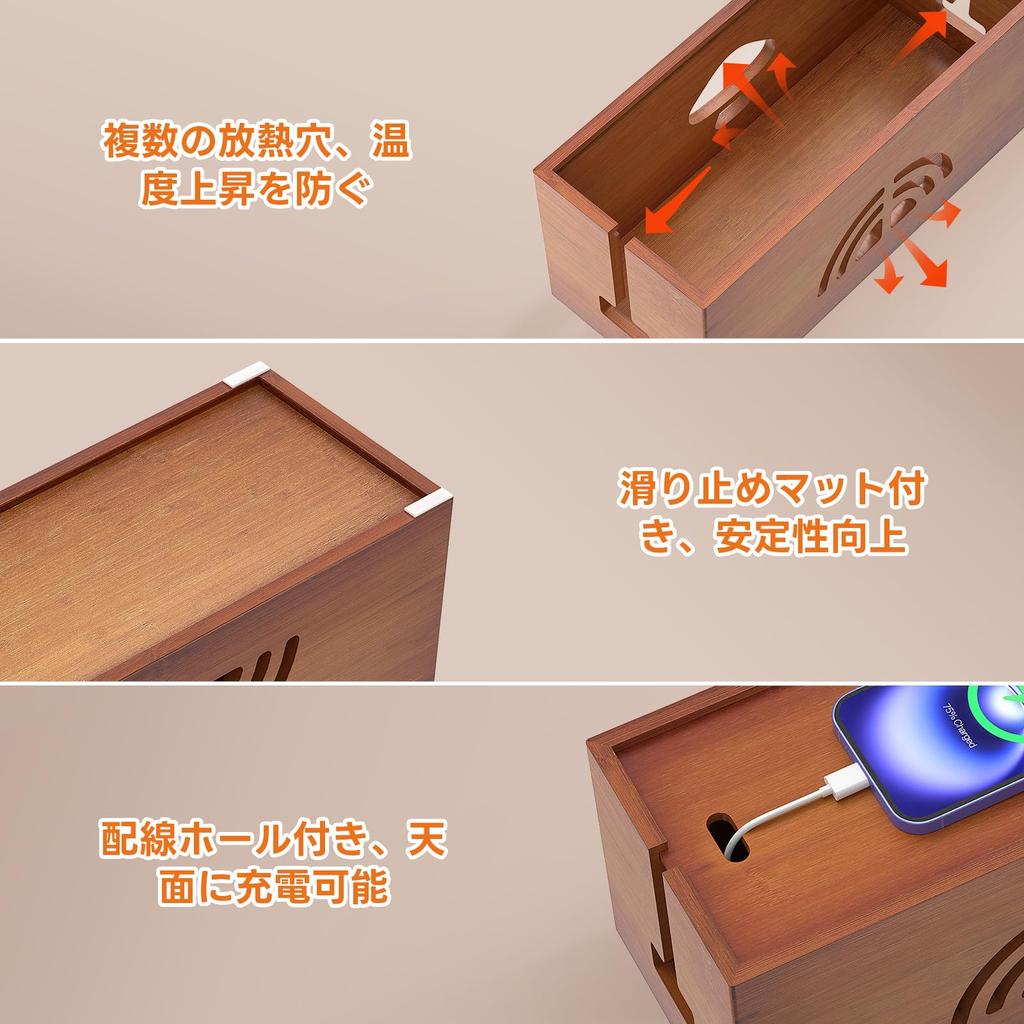 複数の放熱穴、温度上昇を防ぐ

滑り止めマット付き、安定性向上

75% Charged

配線ホール付き、天面に充電可能