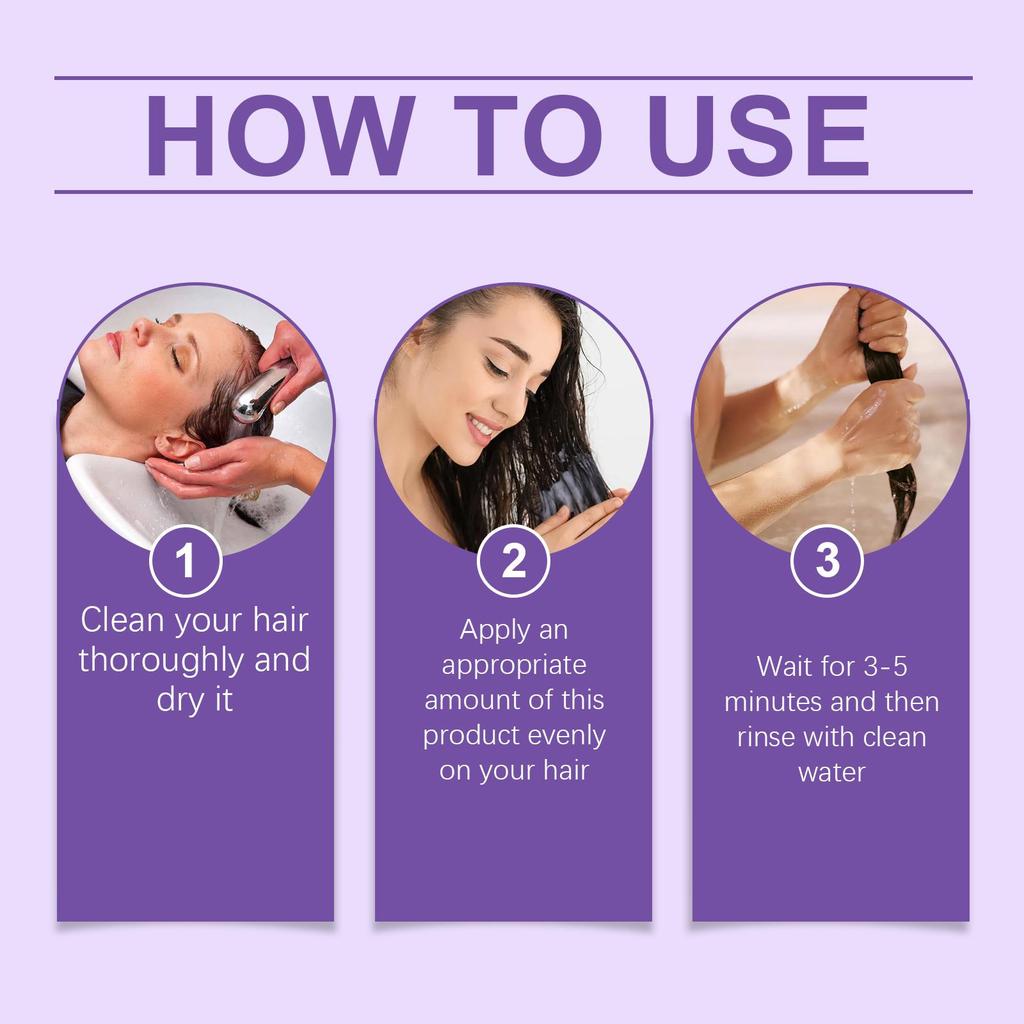 HOW TO USE

1
Clean your hair thoroughly and dry it

2
Apply an appropriate amount of this product evenly on your hair

3
Wait for 3-5 minutes and then rinse with clean water