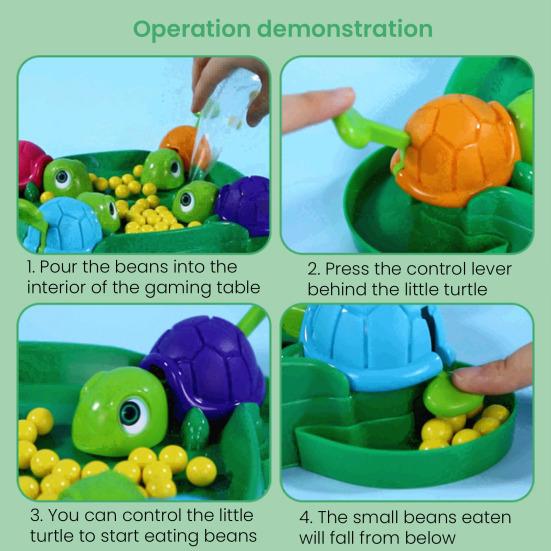 Operation demonstration

1. Pour the beans into the interior of the gaming table

2. Press the control lever behind the little turtle

3. You can control the little turtle to start eating beans

4. The small beans eaten will fall from below