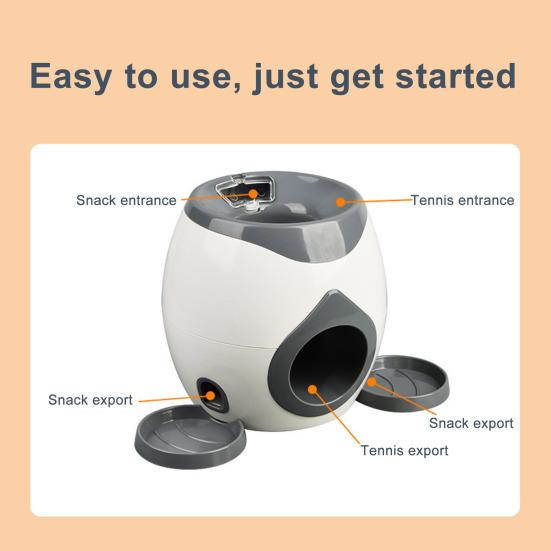 Easy to use, just get started

Snack entrance

Tennis entrance

Snack export

Snack export

Tennis export