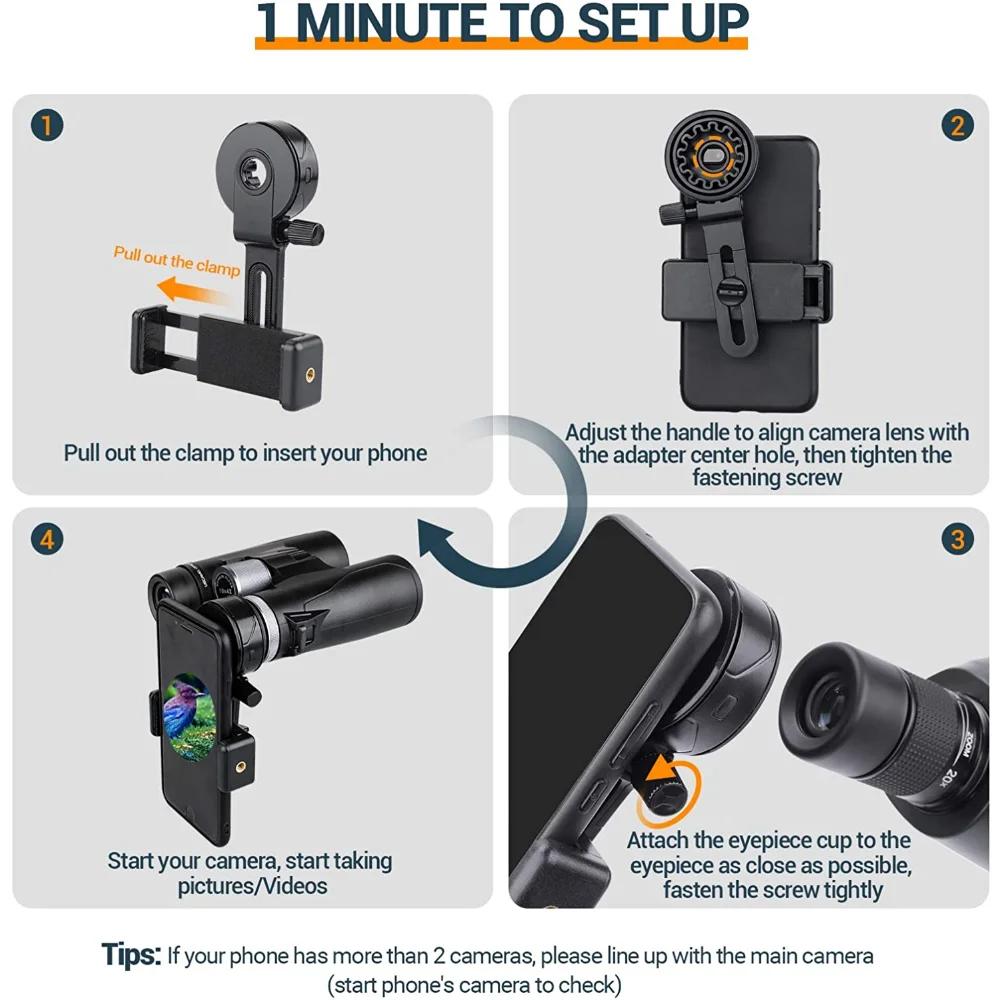 1 MINUTE TO SET UP

1

Pull out the clamp

Pull out the clamp to insert your phone

2

Adjust the handle to align camera lens with the adapter center hole, then tighten the fastening screw

4

Start your camera, start taking pictures/Videos

3

ZOOM
20x

Attach the eyepiece cup to the eyepiece as close as possible, fasten the screw tightly

Tips: If your phone has more than 2 cameras, please line up with the main camera (start phone's camera to check)