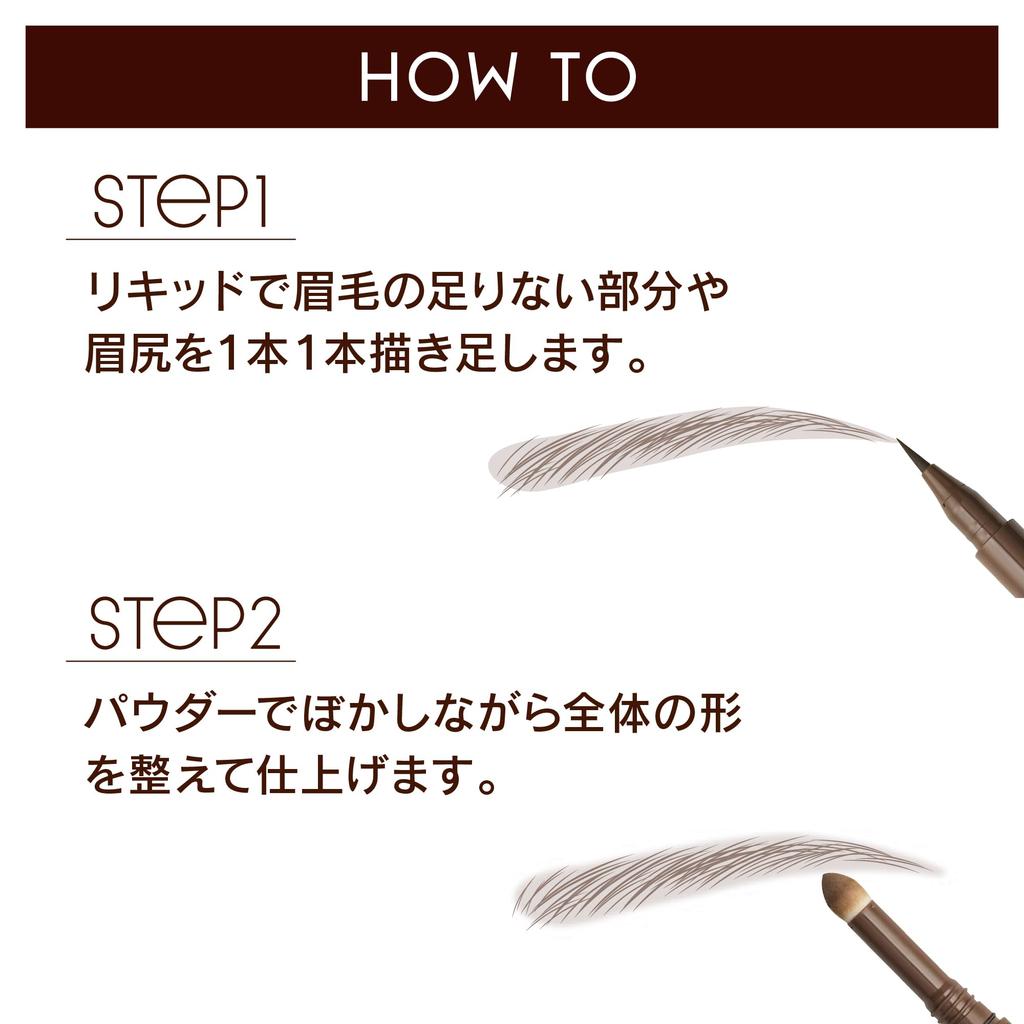 HOW TO

STEP1

リキッドで眉毛の足りない部分や眉尻を1本1本描き足します。

STEP2

パウダーでぼかしながら全体の形を整えて仕上げます。