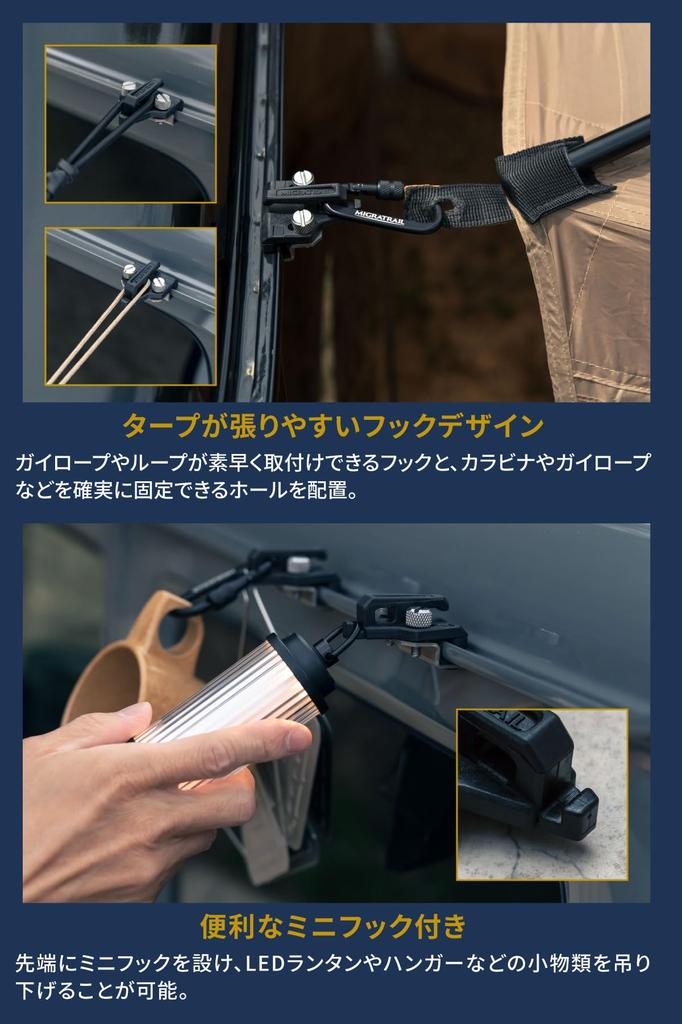 MIGRATRAIL

タープが張りやすいフックデザイン

ガイロープやループが素早く取付けできるフックと、カラビナやガイロープなどを確実に固定できるホールを配置。

便利なミニフック付き

先端にミニフックを設け、LEDランタンやハンガーなどの小物類を吊り下げることが可能。