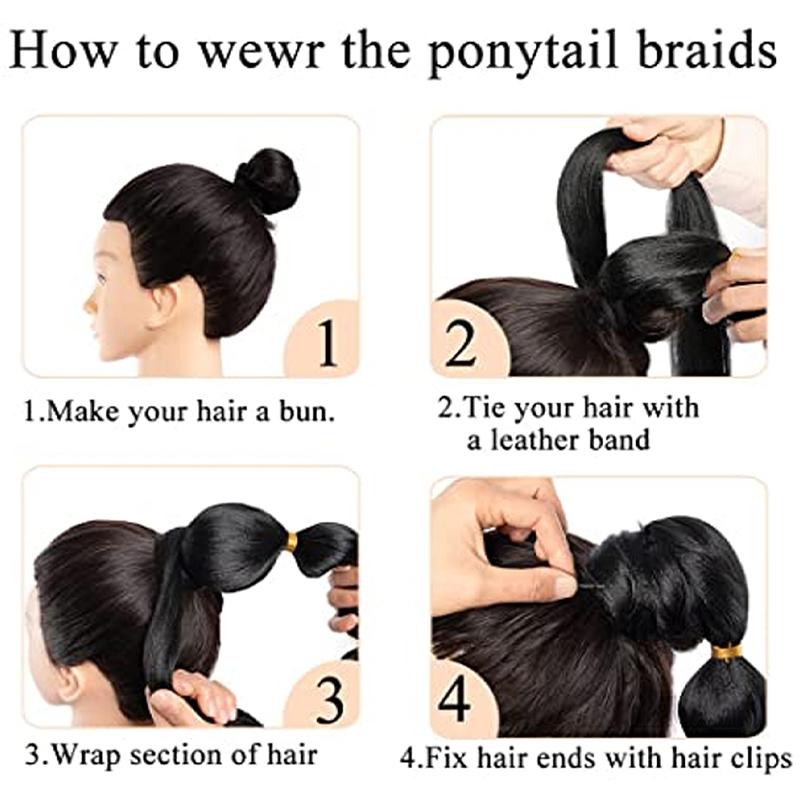 How to wewr the ponytail braids

1

1.Make your hair a bun.

2

2.Tie your hair with a leather band

3

3.Wrap section of hair

4

4.Fix hair ends with hair clips