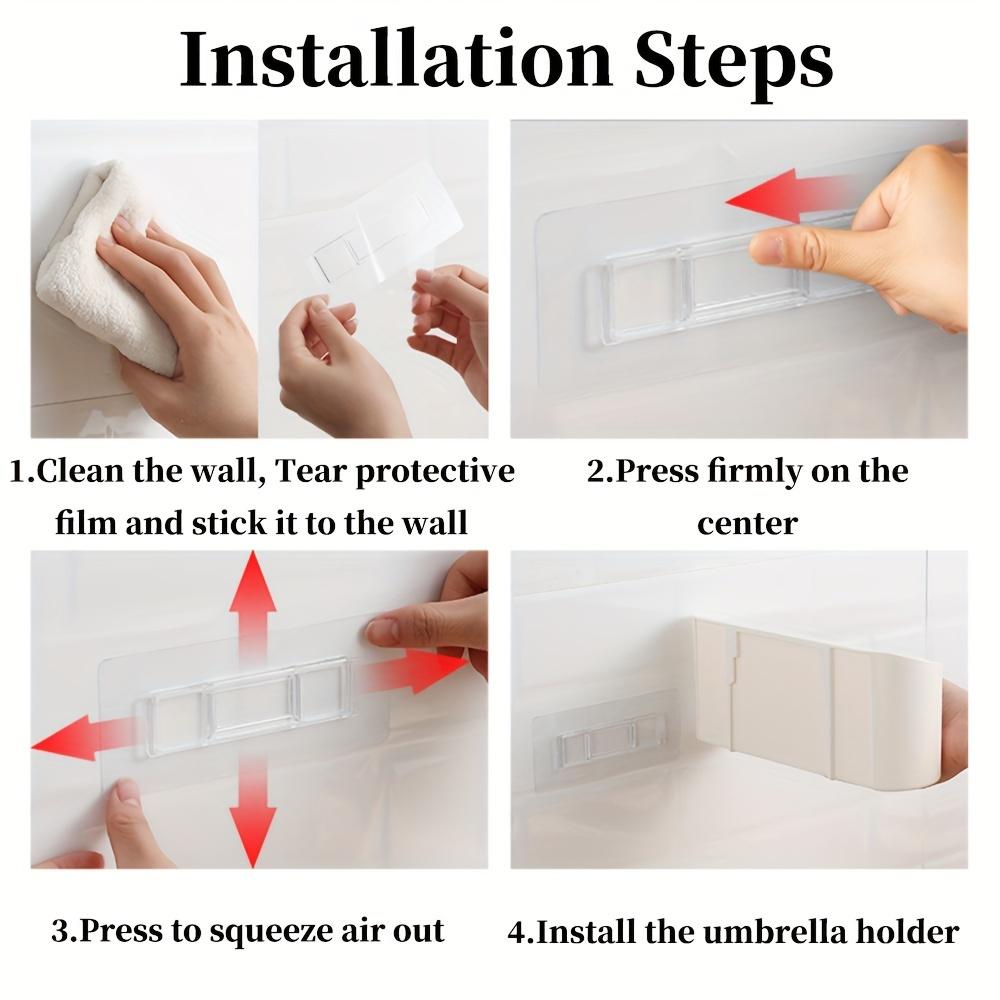 Installation Steps

1.Clean the wall, Tear protective film and stick it to the wall

2.Press firmly on the center

3.Press to squeeze air out

4.Install the umbrella holder