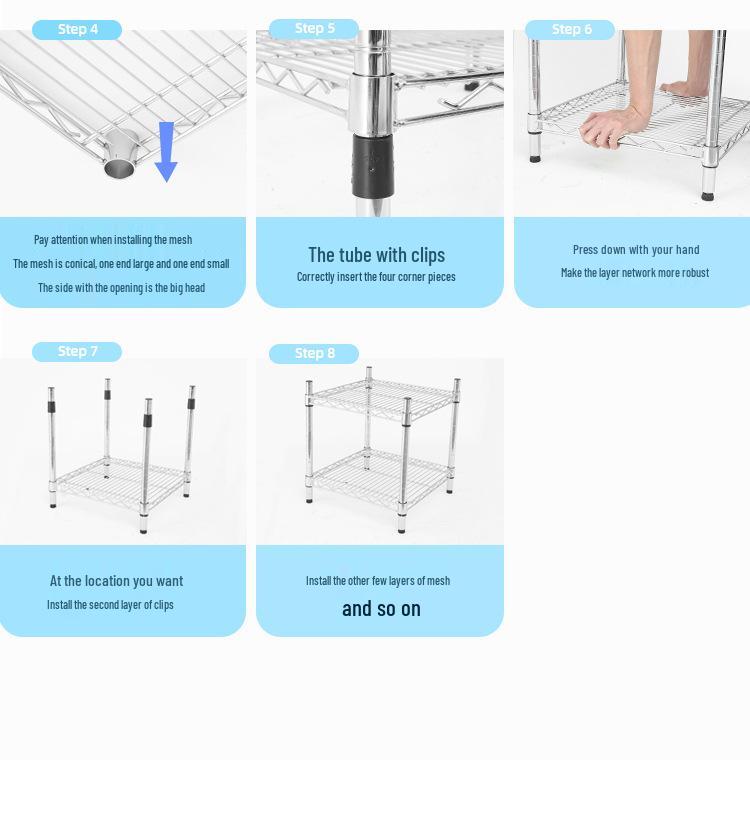 Step 4

Pay attention when installing the mesh

The mesh is conical, one end large and one end small

The side with the opening is the big head

Step 5

The tube with clips

Correctly insert the four corner pieces

Step 6

Press down with your hand

Make the layer network more robust

Step 7

At the location you want

Install the second layer of clips

Step 8

Install the other few layers of mesh

and so on