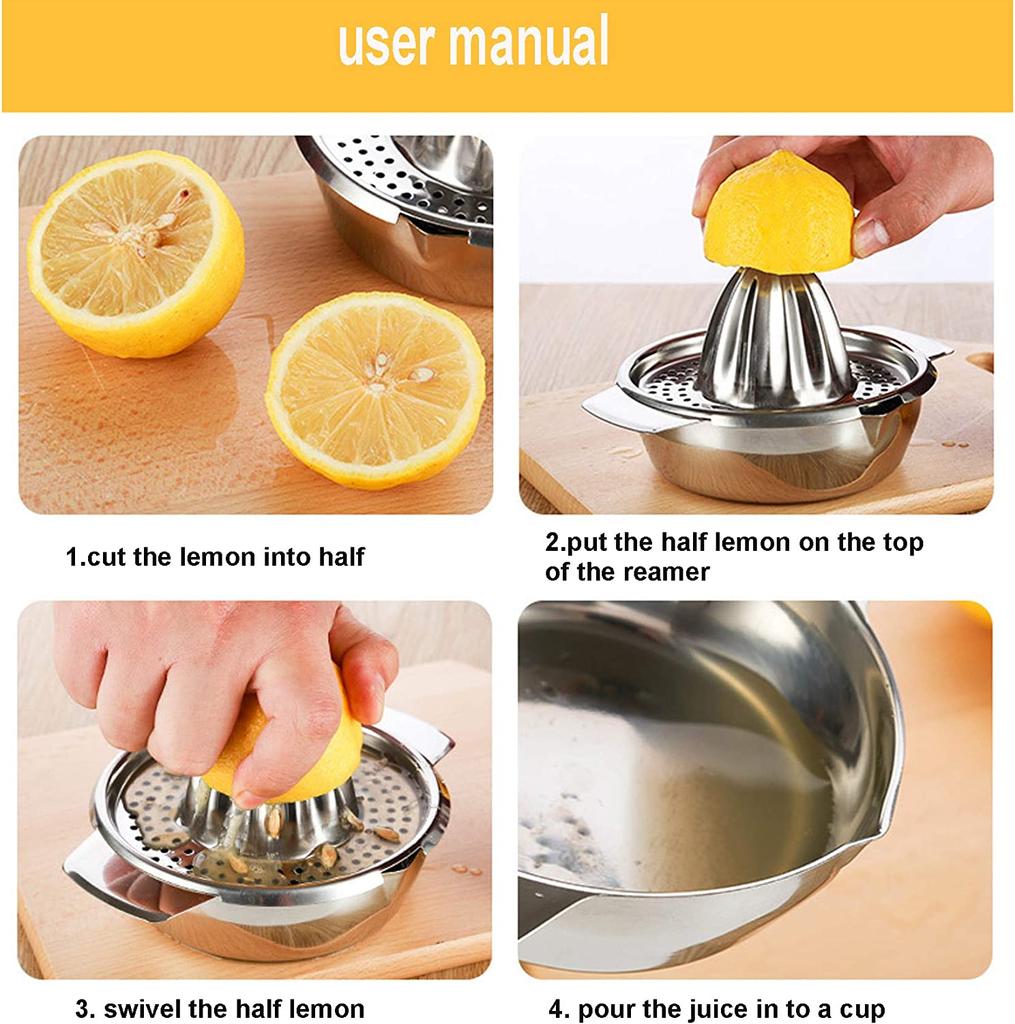 user manual

1.cut the lemon into half

2.put the half lemon on the top of the reamer

3. swivel the half lemon

4. pour the juice in to a cup