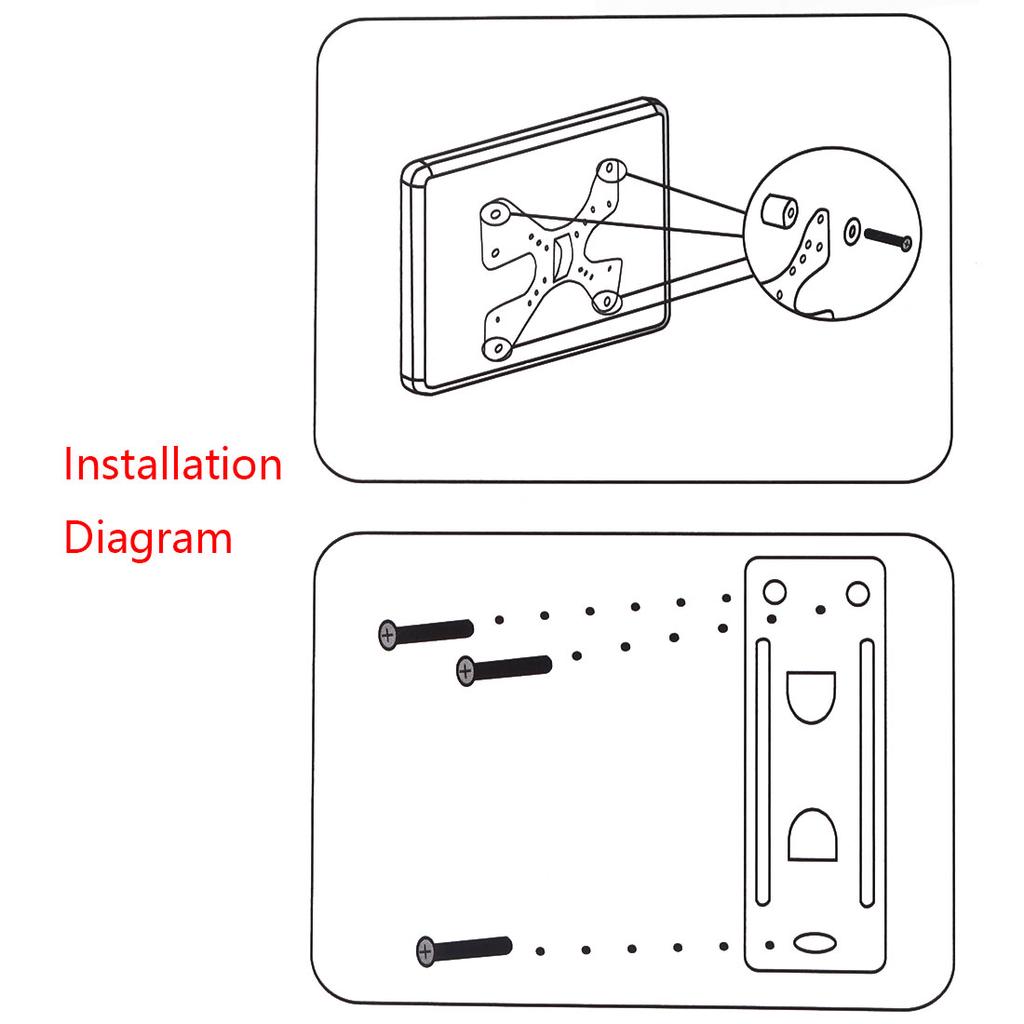 Installation Diagram