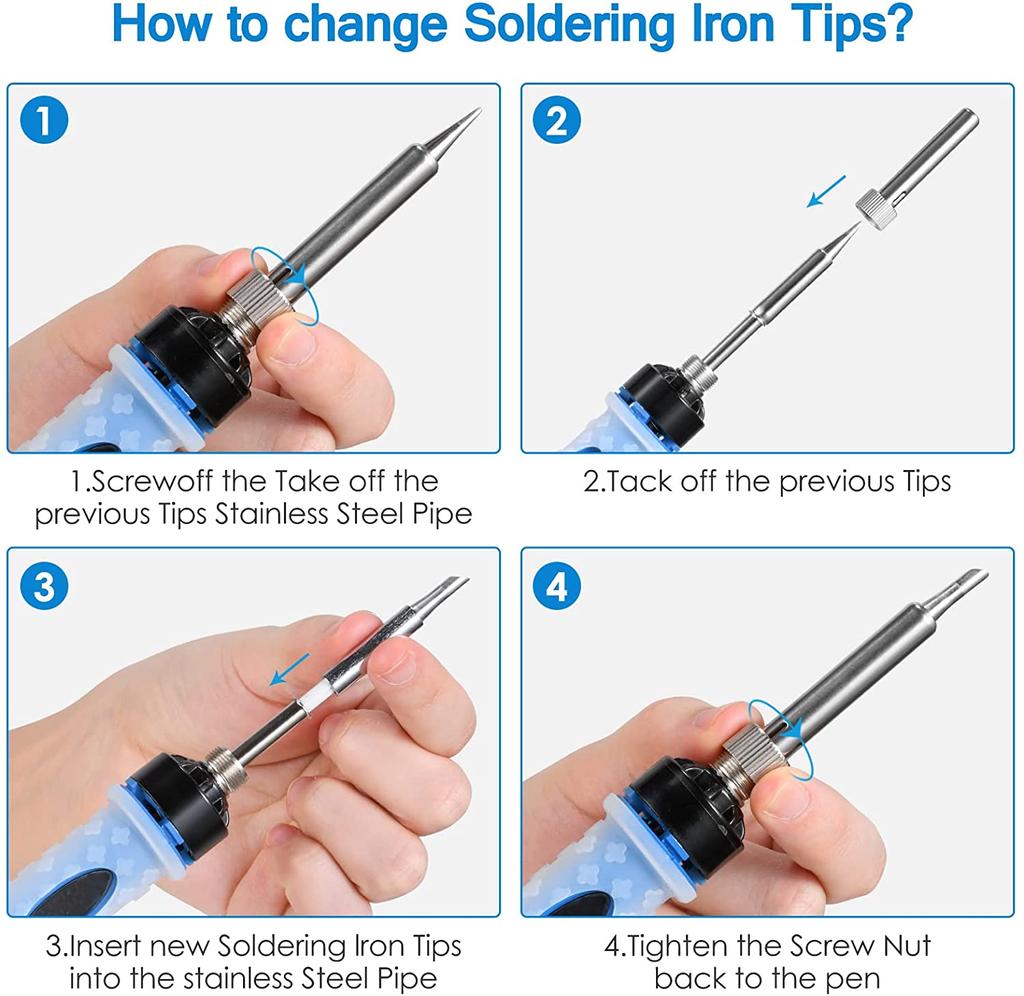 How to change Soldering Iron Tips?

1

1.Screwoff the Take off the previous Tips Stainless Steel Pipe

2

2.Tack off the previous Tips

3

3.Insert new Soldering Iron Tips into the stainless Steel Pipe

4

4.Tighten the Screw Nut back to the pen