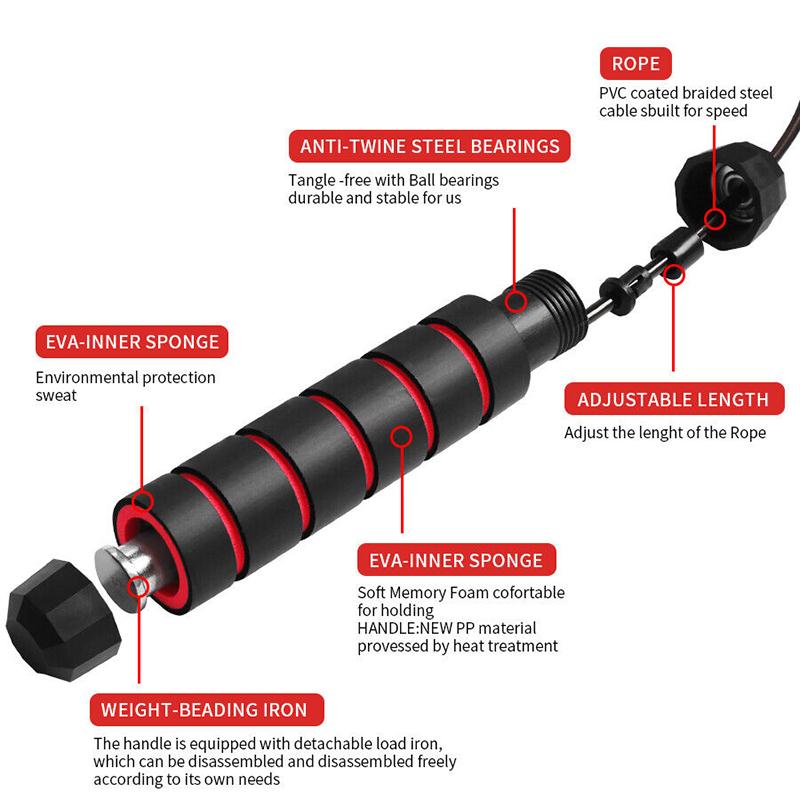 ROPE
PVC coated braided steel cable sbuilt for speed

ANTI-TWINE STEEL BEARINGS
Tangle -free with Ball bearings durable and stable for us

EVA-INNER SPONGE
Environmental protection sweat

ADJUSTABLE LENGTH
Adjust the lenght of the Rope

EVA-INNER SPONGE
Soft Memory Foam cofortable for holding
HANDLE:NEW PP material provessed by heat treatment

WEIGHT-BEADING IRON
The handle is equipped with detachable load iron, which can be disassembled and disassembled freely according to its own needs