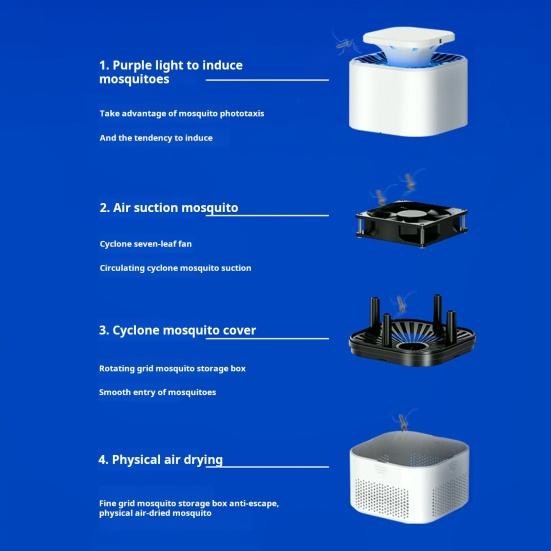 1. Purple light to induce mosquitoes

Take advantage of mosquito phototaxis

And the tendency to induce

2. Air suction mosquito

Cyclone seven-leaf fan

Circulating cyclone mosquito suction

3. Cyclone mosquito cover

Rotating grid mosquito storage box

Smooth entry of mosquitoes

4. Physical air drying

Fine grid mosquito storage box anti-escape, physical air-dried mosquito