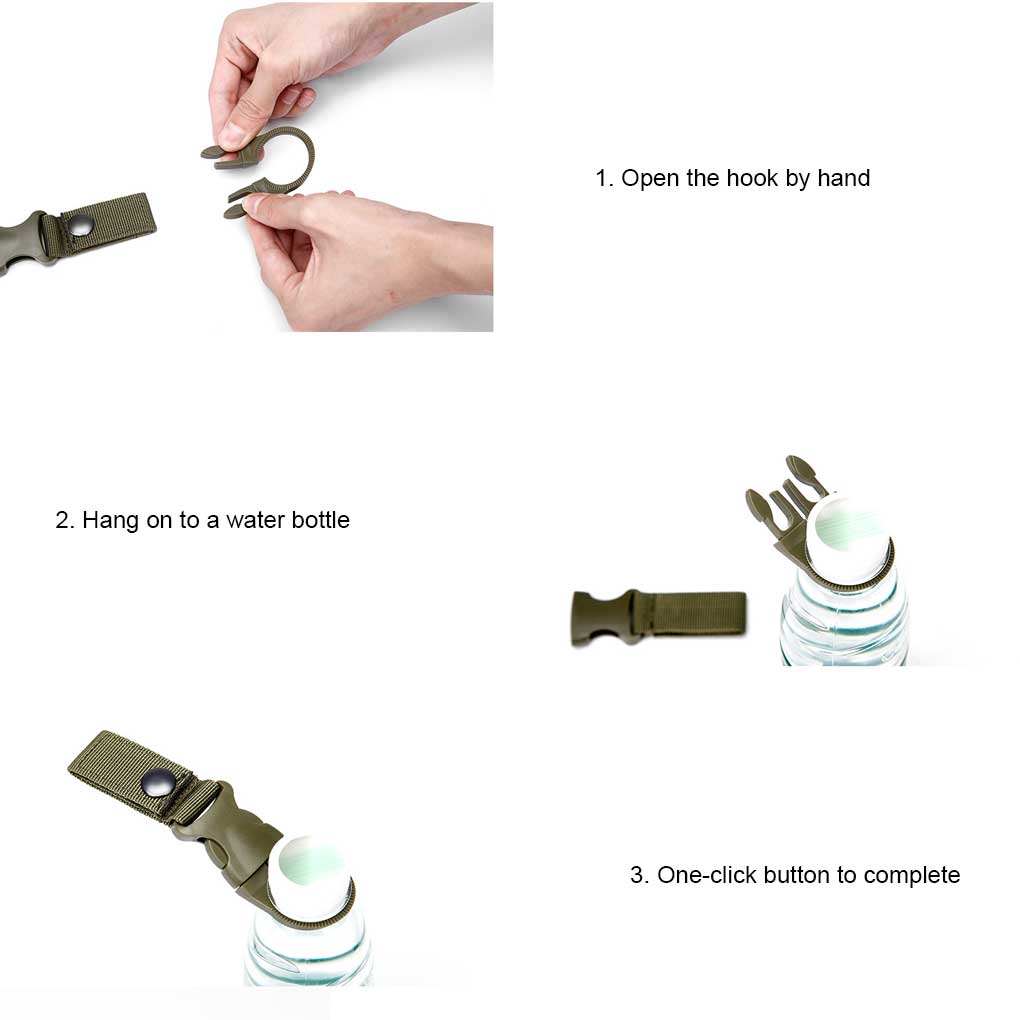 1. Open the hook by hand

2. Hang on to a water bottle

3. One-click button to complete