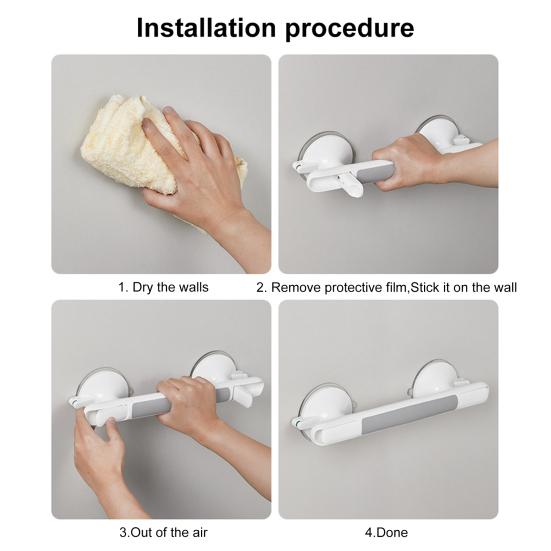 Installation procedure

1. Dry the walls

2. Remove protective film,Stick it on the wall

3.Out of the air

4.Done