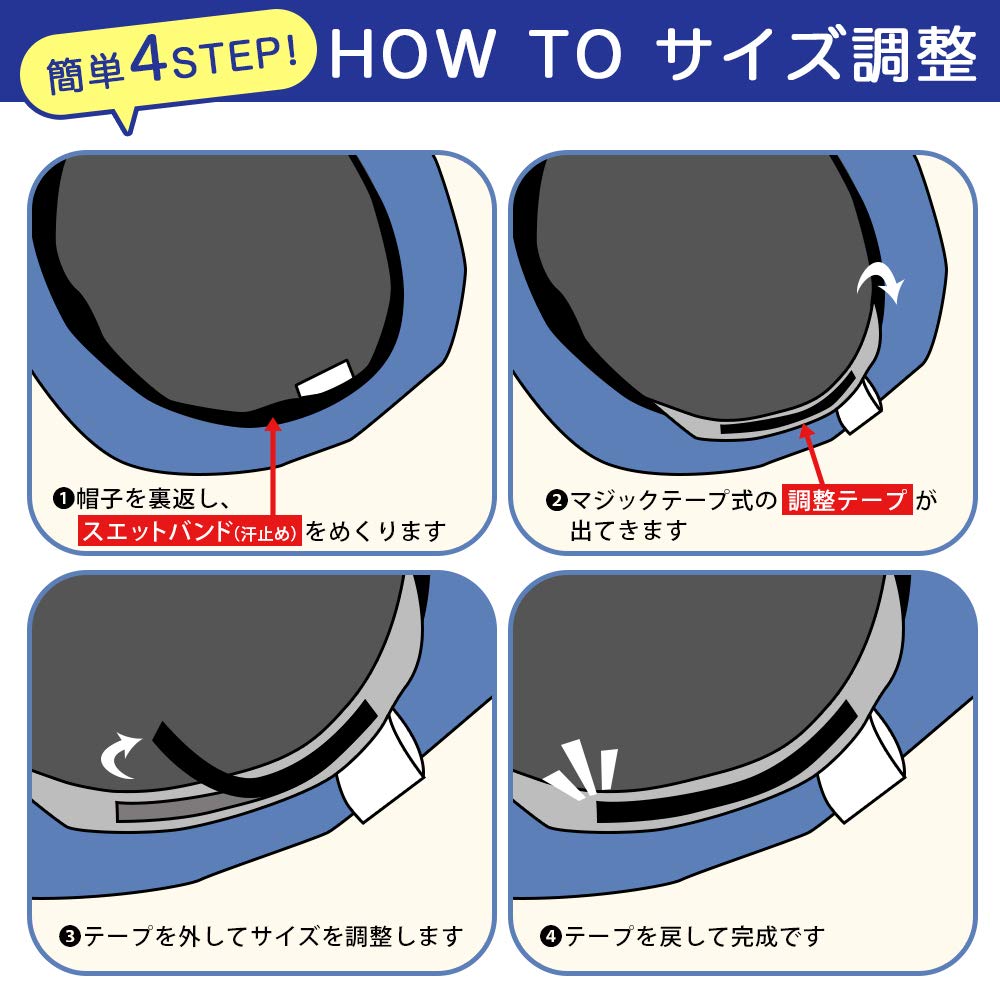 簡単4STEP! HOW TO サイズ調整

❶帽子を裏返し、スエットバンド(汗止め)をめくります

❷マジックテープ式の調整テープが出てきます

❸テープを外してサイズを調整します

❹テープを戻して完成です