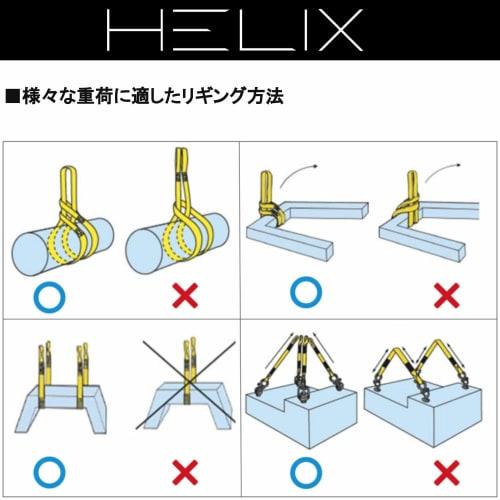 HELIX

■様々な重荷に適したリギング方法

○ ×

○ ×

○ ×

○ ×