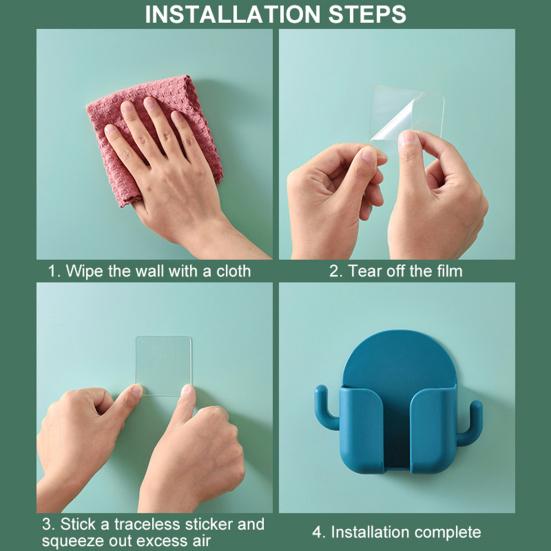 INSTALLATION STEPS

1. Wipe the wall with a cloth

2. Tear off the film

3. Stick a traceless sticker and squeeze out excess air

4. Installation complete