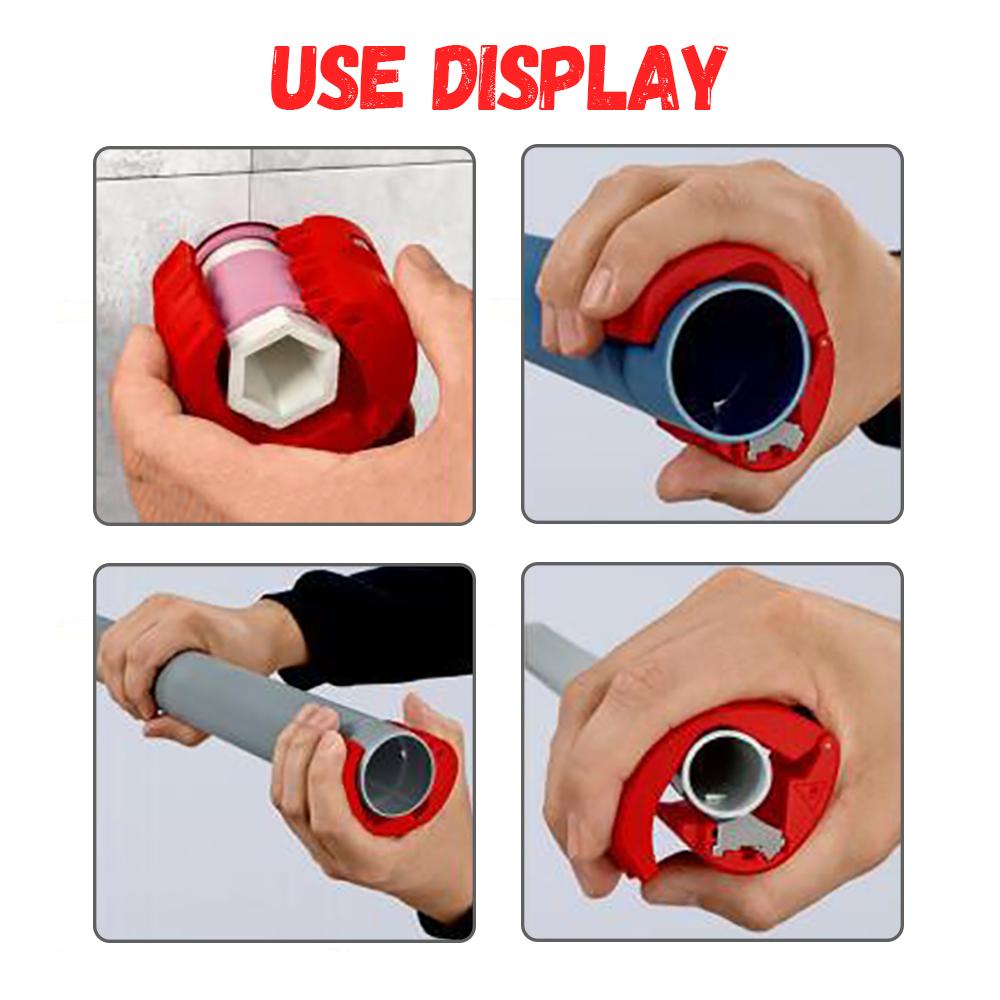 USE DISPLAY