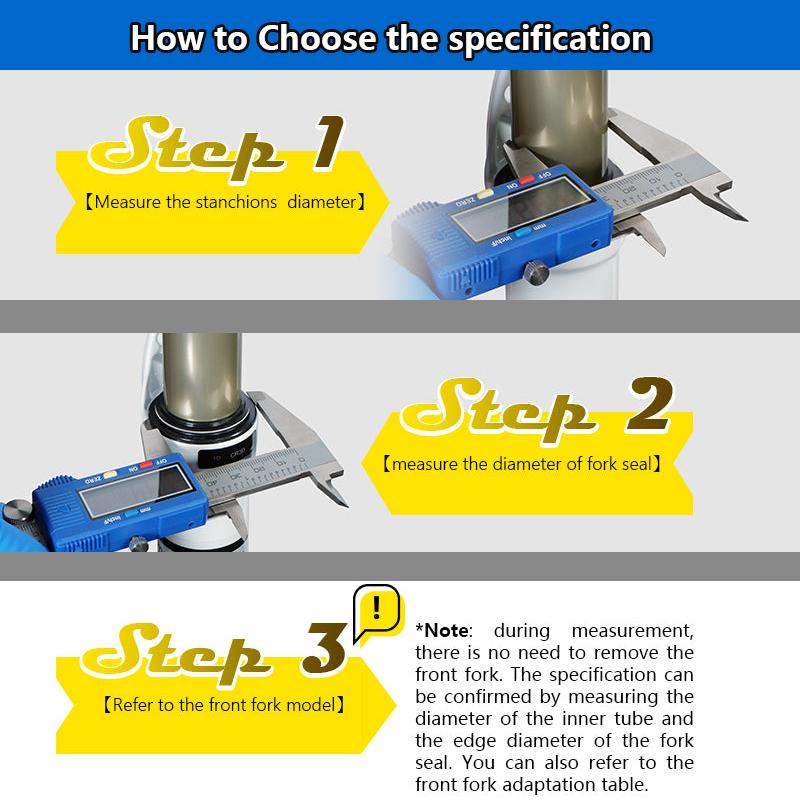 How to Choose the specification

Step 1
【Measure the stanchions diameter】

ZERO ON OFF
inch/F mm

Step 2
【measure the diameter of fork seal】

ZERO ON OFF
inch/F mm

Step 3
!
【Refer to the front fork model】

*Note: during measurement, there is no need to remove the front fork. The specification can be confirmed by measuring the diameter of the inner tube and the edge diameter of the fork seal. You can also refer to the front fork adaptation table.