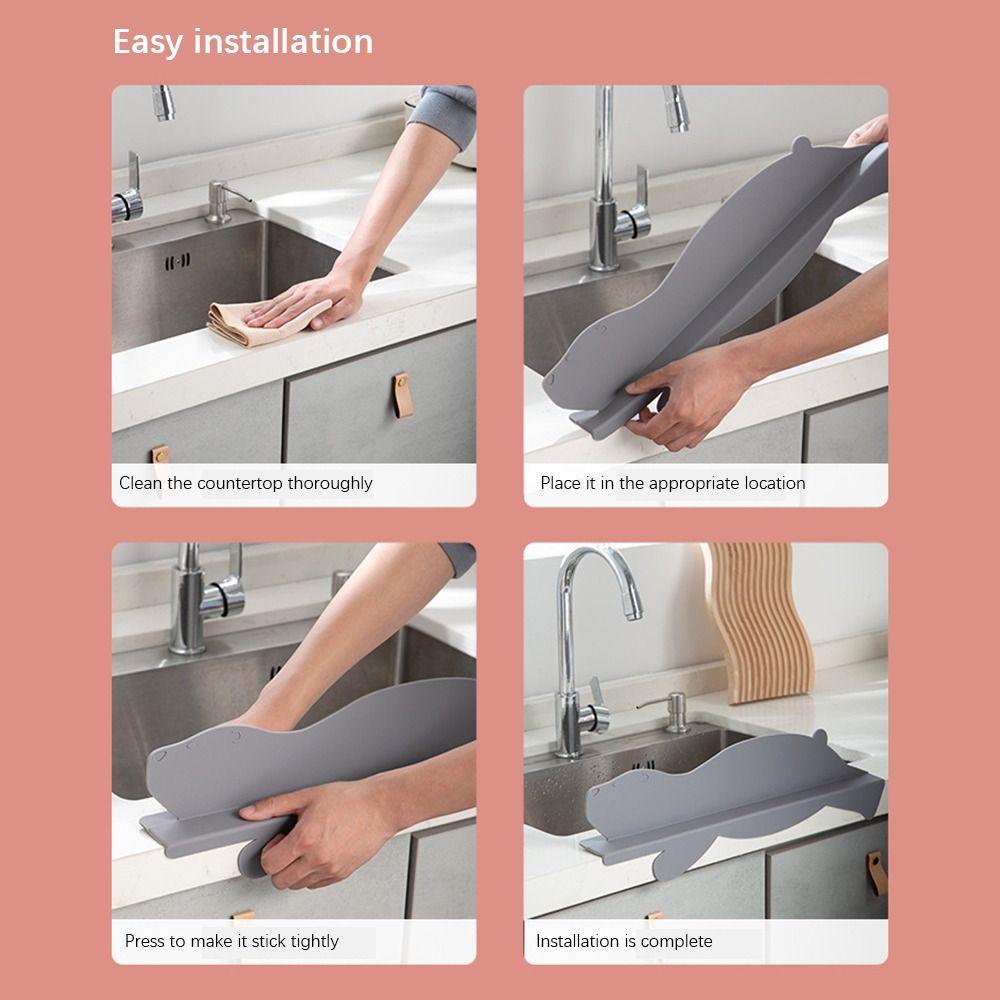 Easy installation

Clean the countertop thoroughly

Place it in the appropriate location

Press to make it stick tightly

Installation is complete