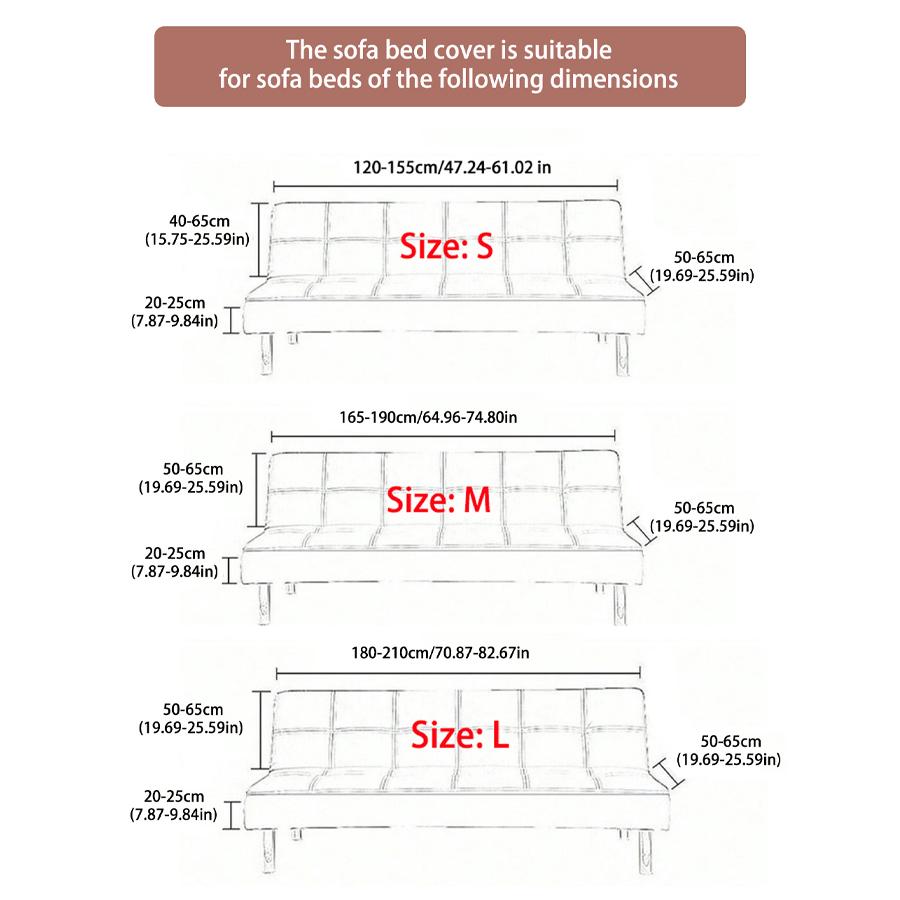 The sofa bed cover is suitable for sofa beds of the following dimensions

120-155cm/47.24-61.02 in

40-65cm
(15.75-25.59in)

Size: S

50-65cm
(19.69-25.59in)

20-25cm
(7.87-9.84in)

165-190cm/64.96-74.80in

50-65cm
(19.69-25.59in)

Size: M

50-65cm
(19.69-25.59in)

20-25cm
(7.87-9.84in)

180-210cm/70.87-82.67in

50-65cm
(19.69-25.59in)

Size: L

50-65cm
(19.69-25.59in)

20-25cm
(7.87-9.84in)