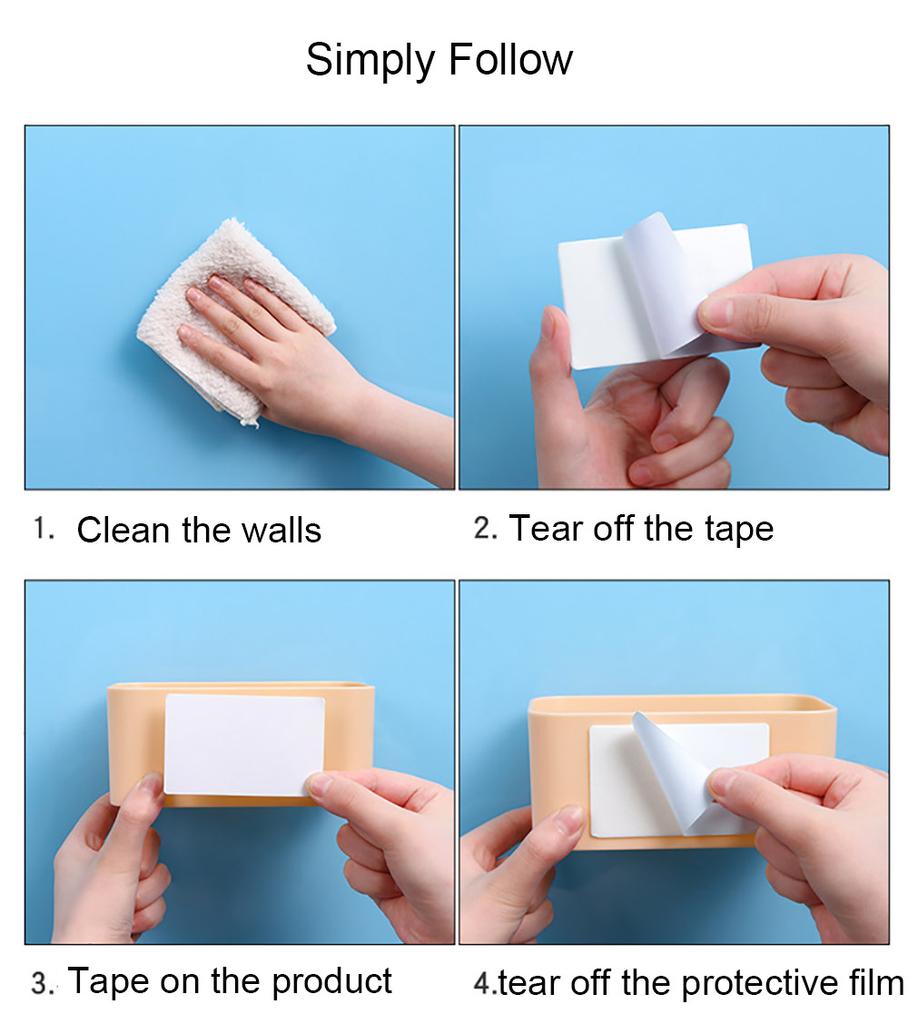 Simply Follow

1. Clean the walls

2. Tear off the tape

3. Tape on the product

4.tear off the protective film