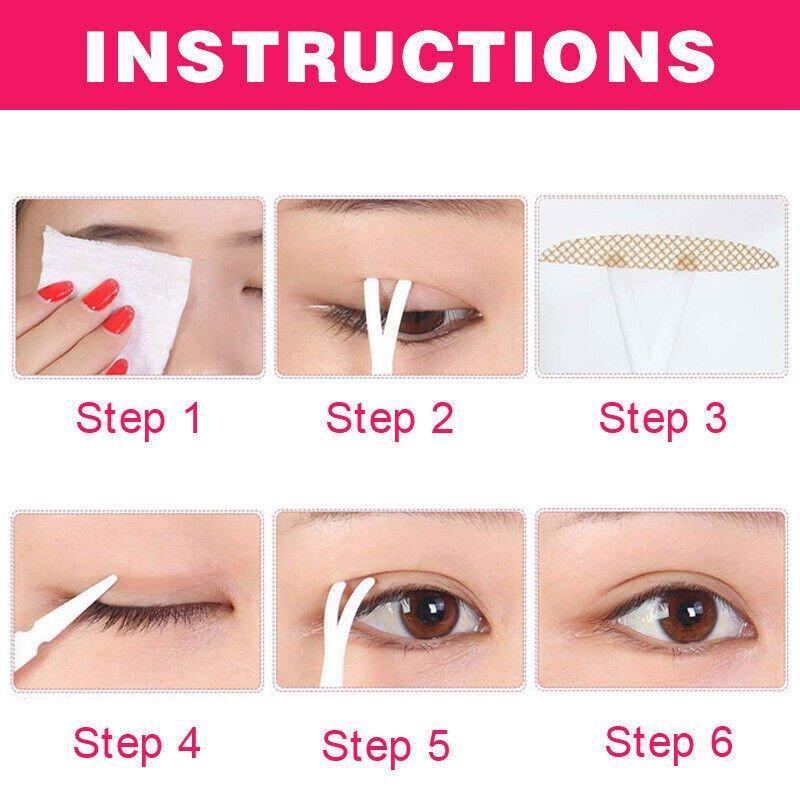 INSTRUCTIONS

Step 1

Step 2

Step 3

Step 4

Step 5

Step 6