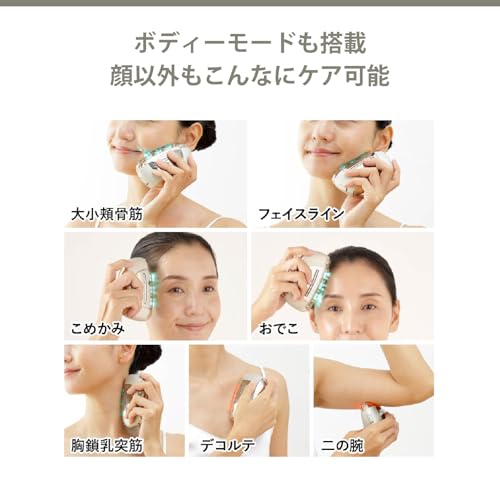 ボディーモードも搭載
顔以外もこんなにケア可能

大小頬骨筋

フェイスライン

こめかみ

おでこ

胸鎖乳突筋

デコルテ

二の腕