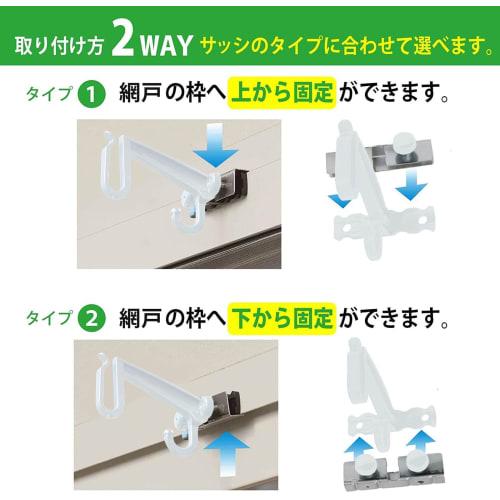 取り付け方 2WAY サッシのタイプに合わせて選べます。

タイプ 1 網戸の枠へ上から固定ができます。

タイプ 2 網戸の枠へ下から固定ができます。