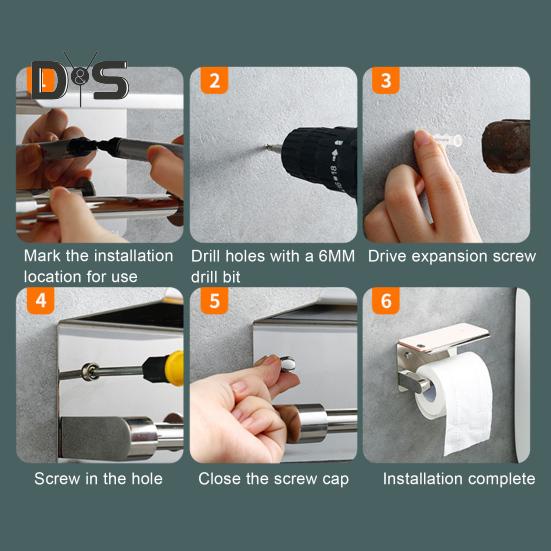 D&S

1

Mark the installation location for use

2

Drill holes with a 6MM drill bit

3

Drive expansion screw

4

Screw in the hole

5

Close the screw cap

6

Installation complete