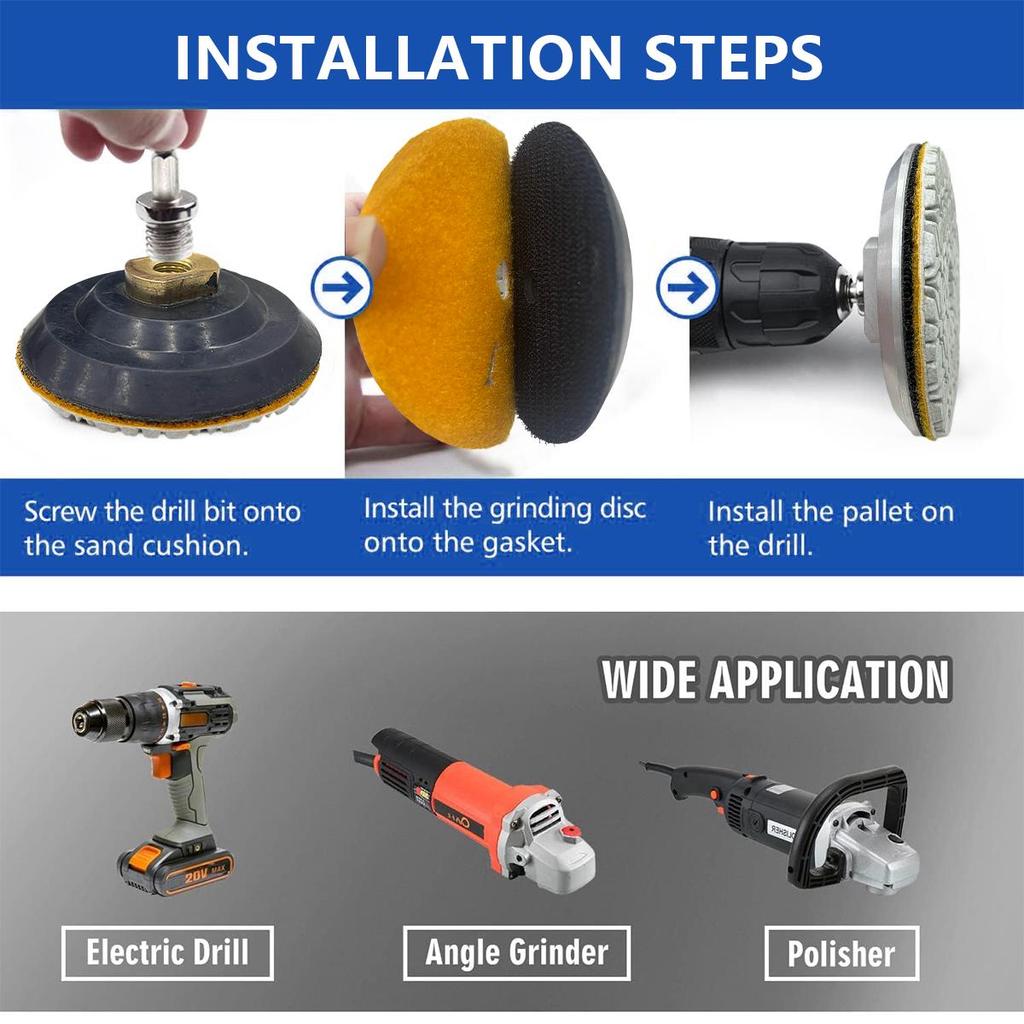 INSTALLATION STEPS

Screw the drill bit onto the sand cushion.

Install the grinding disc onto the gasket.

Install the pallet on the drill.

WIDE APPLICATION

20V MAX

Electric Drill

Angle Grinder

Polisher