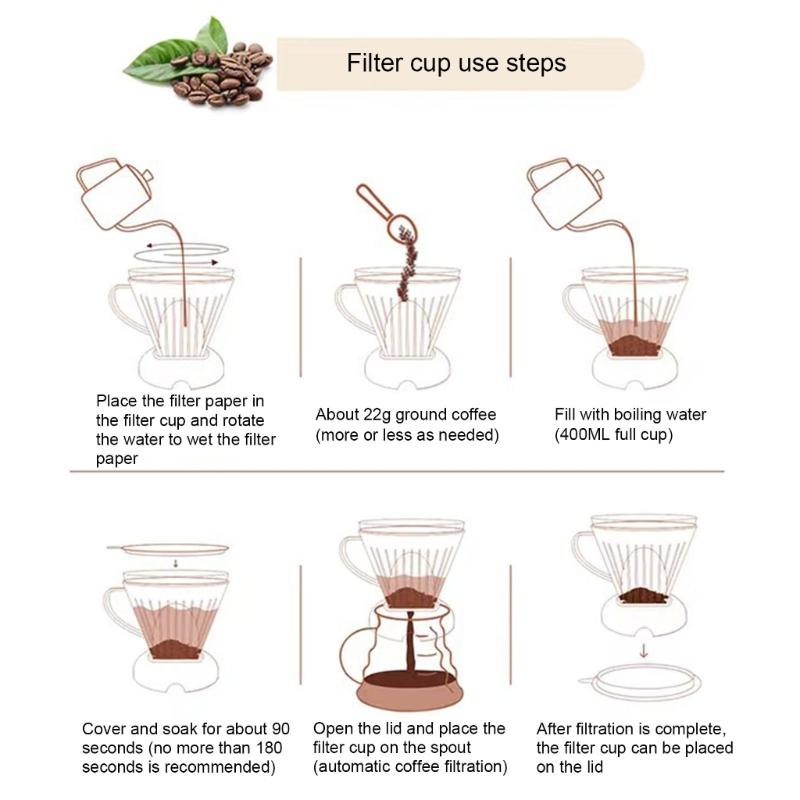 Filter cup use steps

Place the filter paper in the filter cup and rotate the water to wet the filter paper

About 22g ground coffee (more or less as needed)

Fill with boiling water (400ML full cup)

Cover and soak for about 90 seconds (no more than 180 seconds is recommended)

Open the lid and place the filter cup on the spout (automatic coffee filtration)

After filtration is complete, the filter cup can be placed on the lid